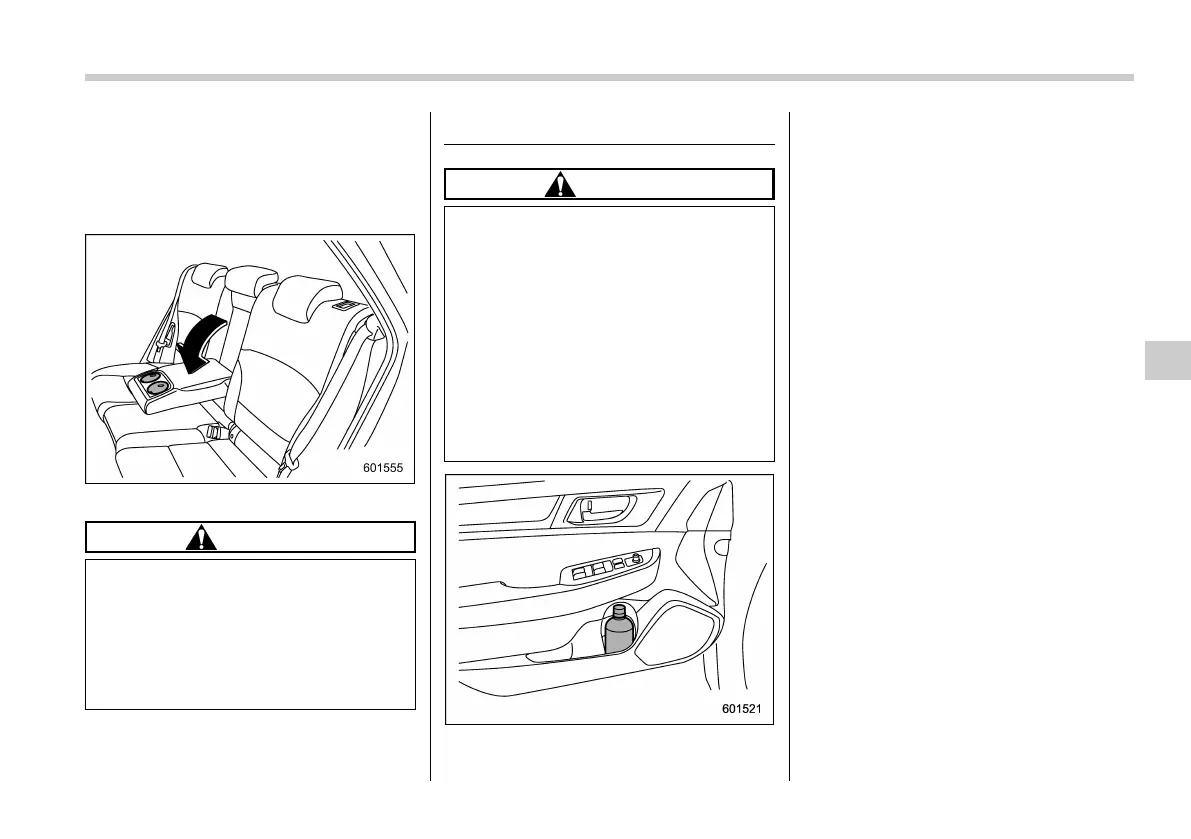 601555

601521