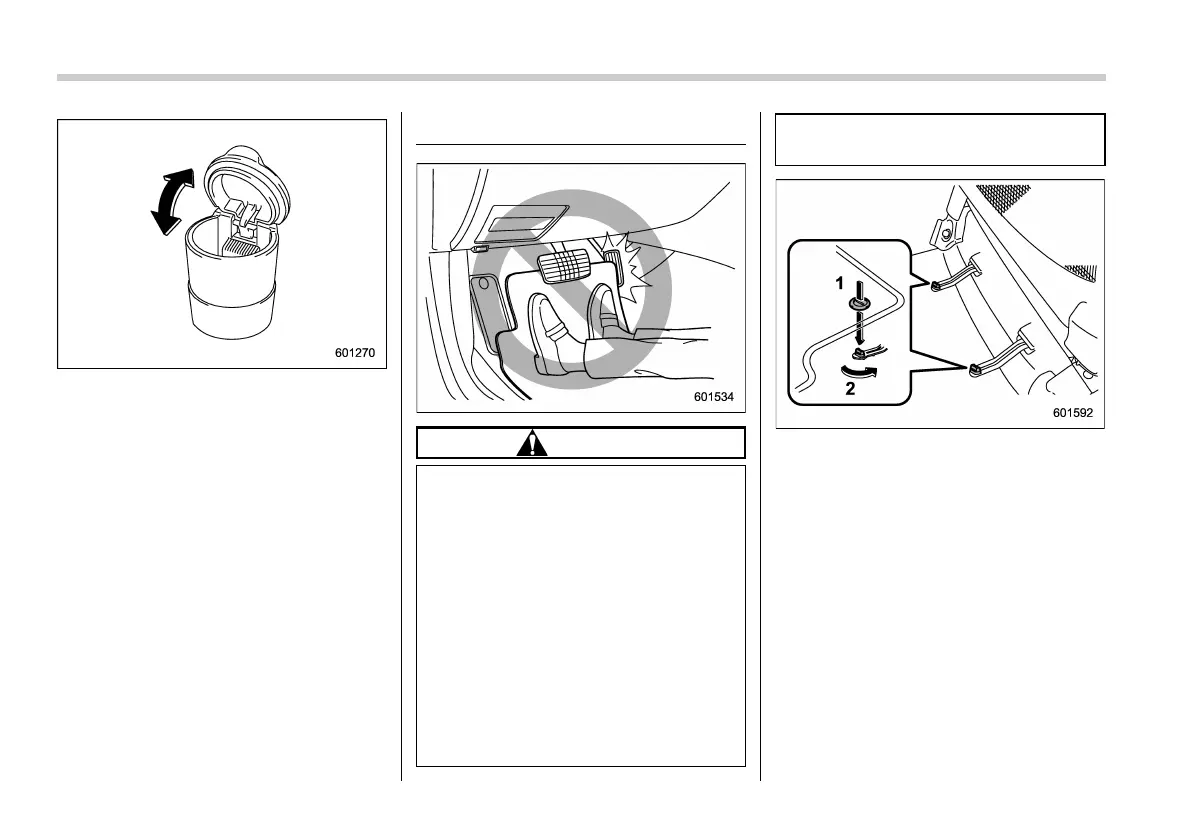 601270

601534

1

2

601592