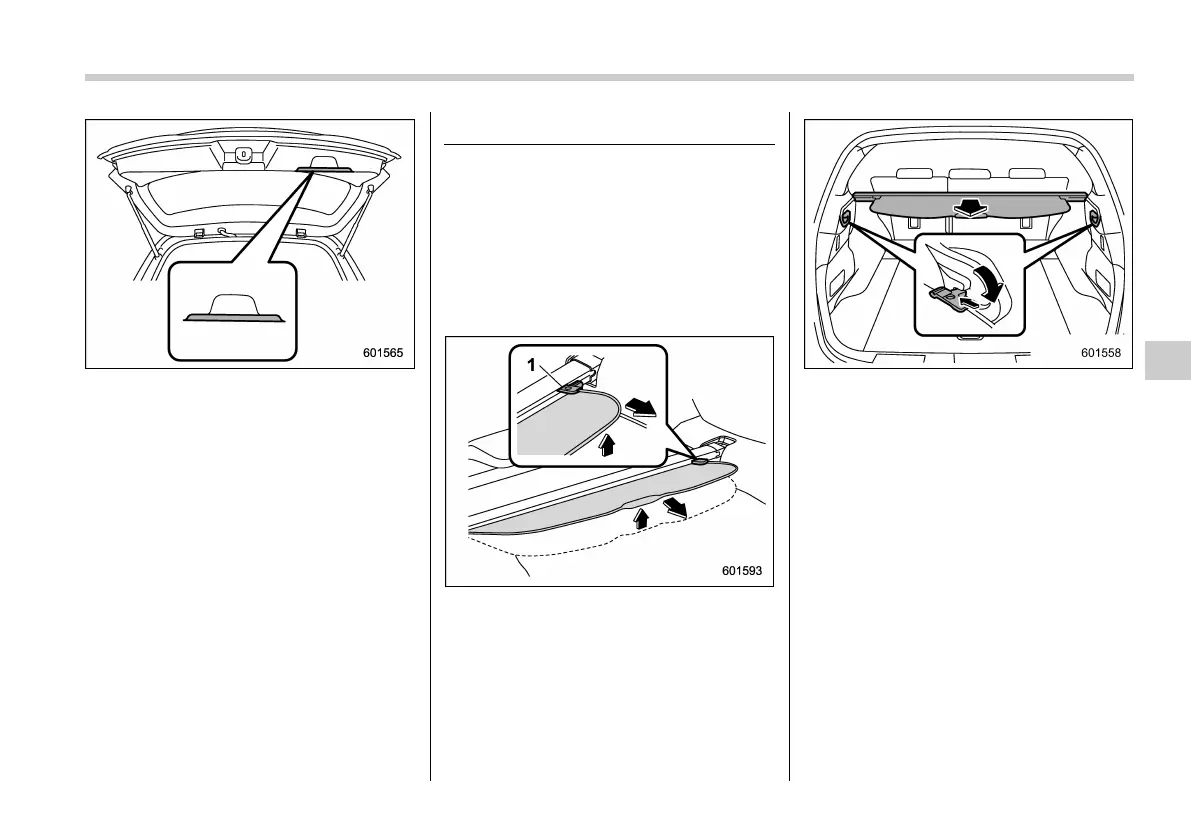 601565

1

601593

601558