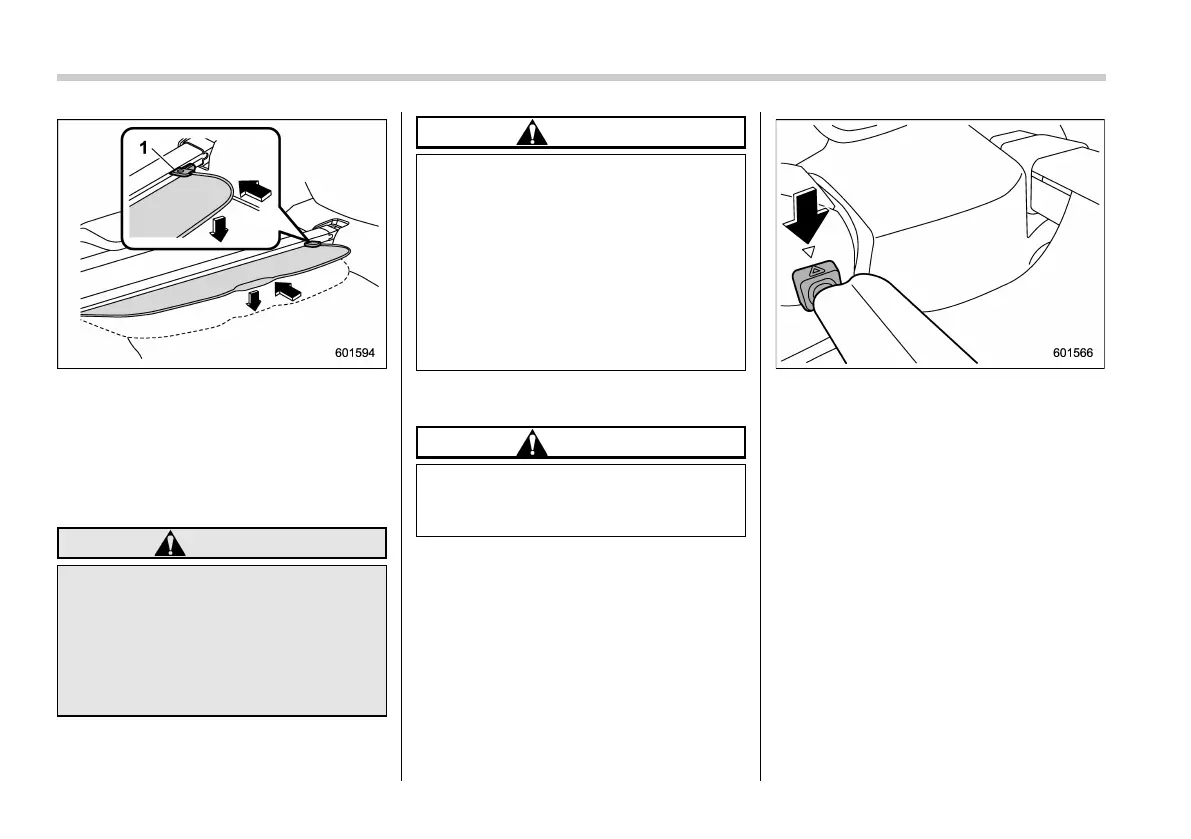 1

601594

601566