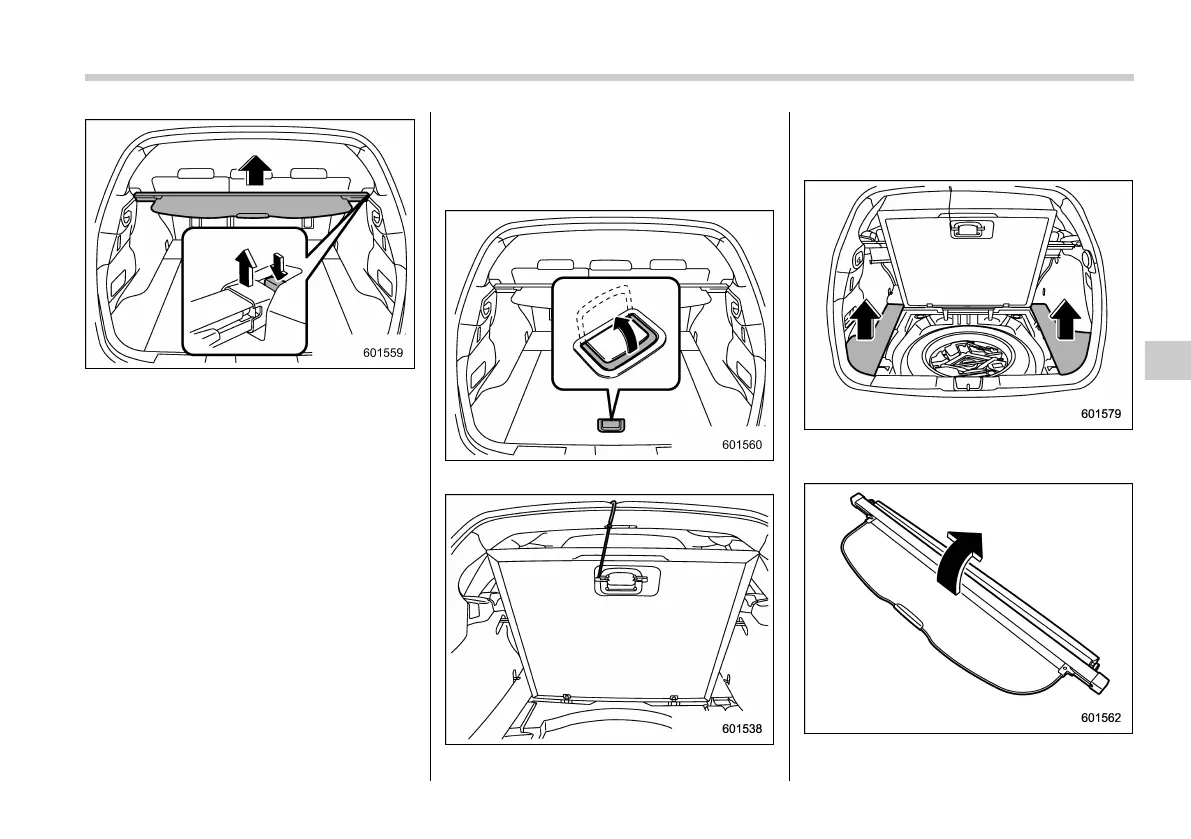 601559

601560

601538

601579

601562