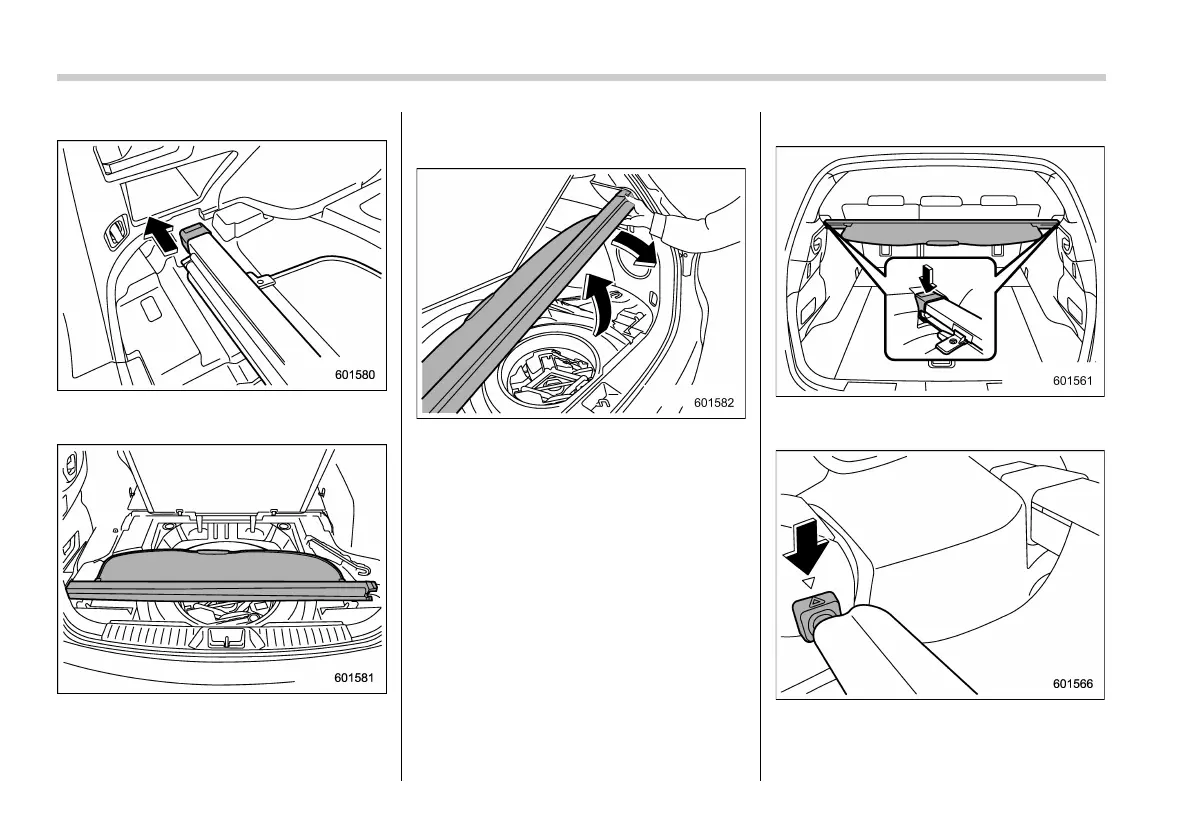 601580

601581

601582

601561

601566