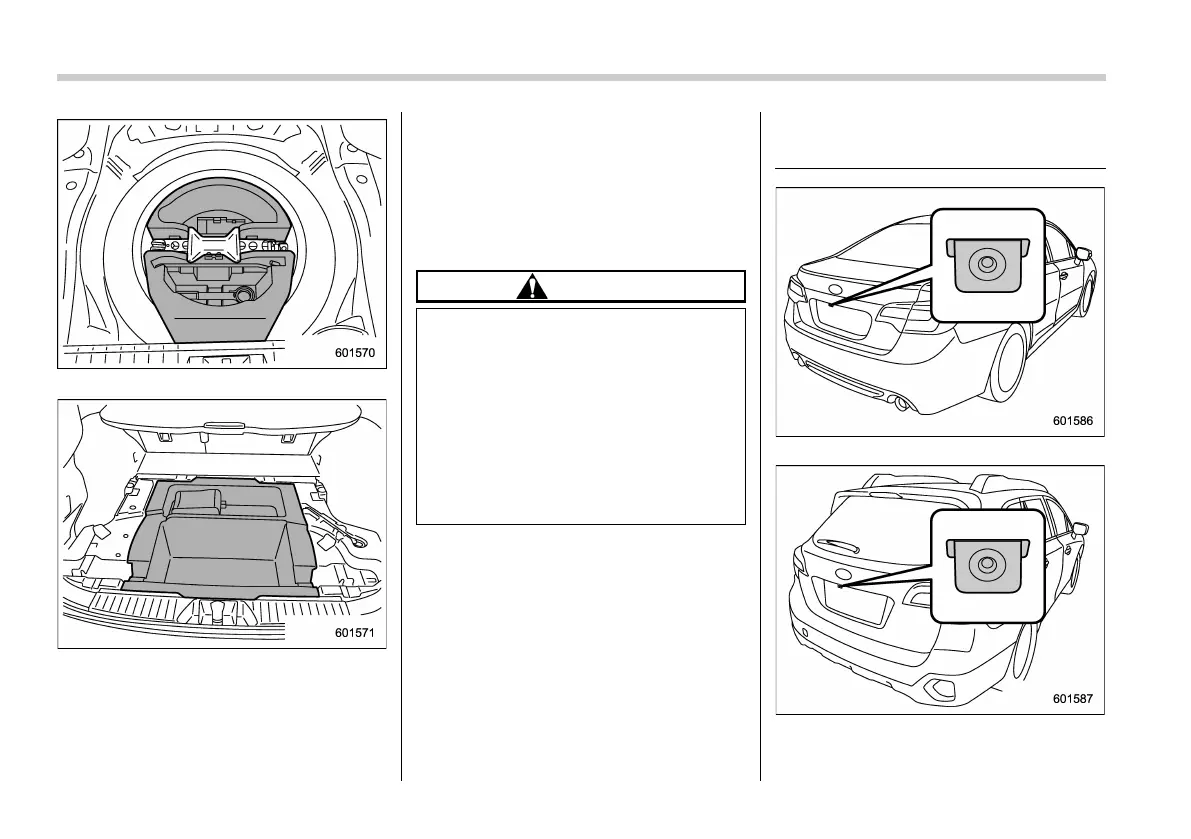 601570

601571

601586

601587