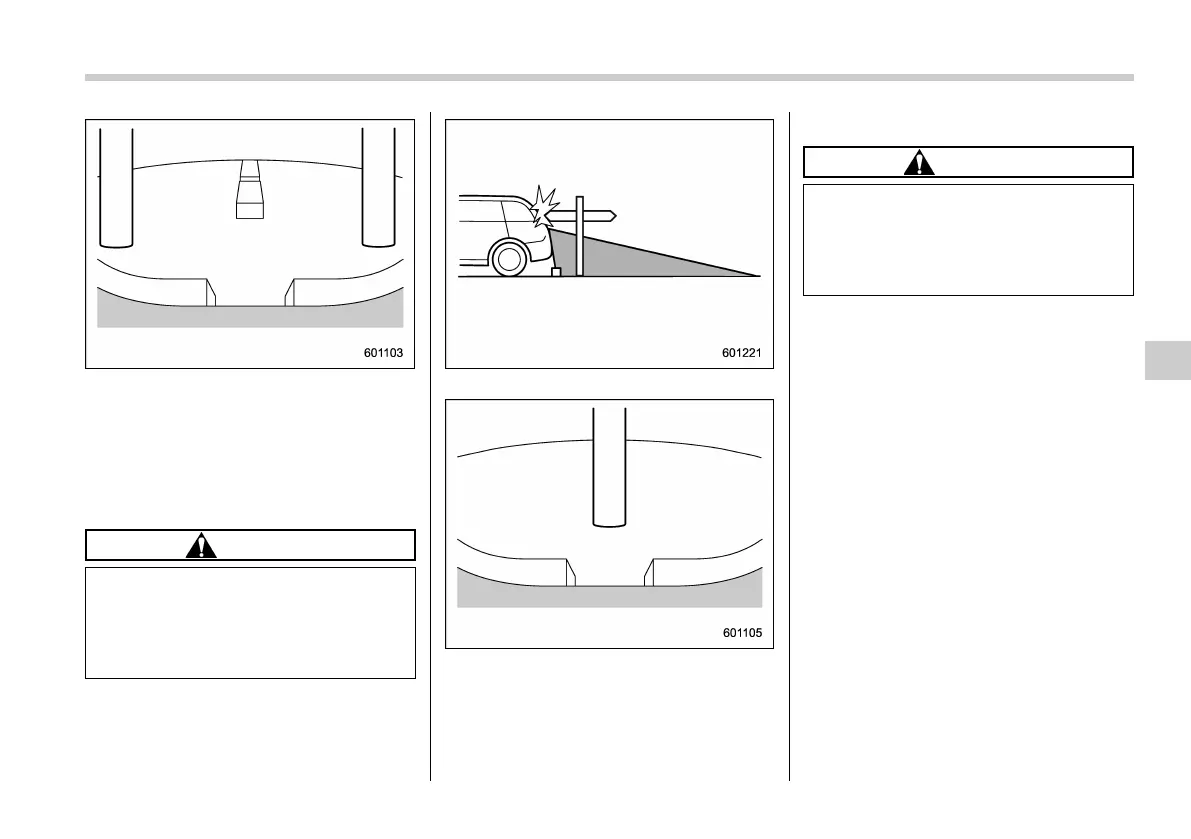 601103

601221

601105