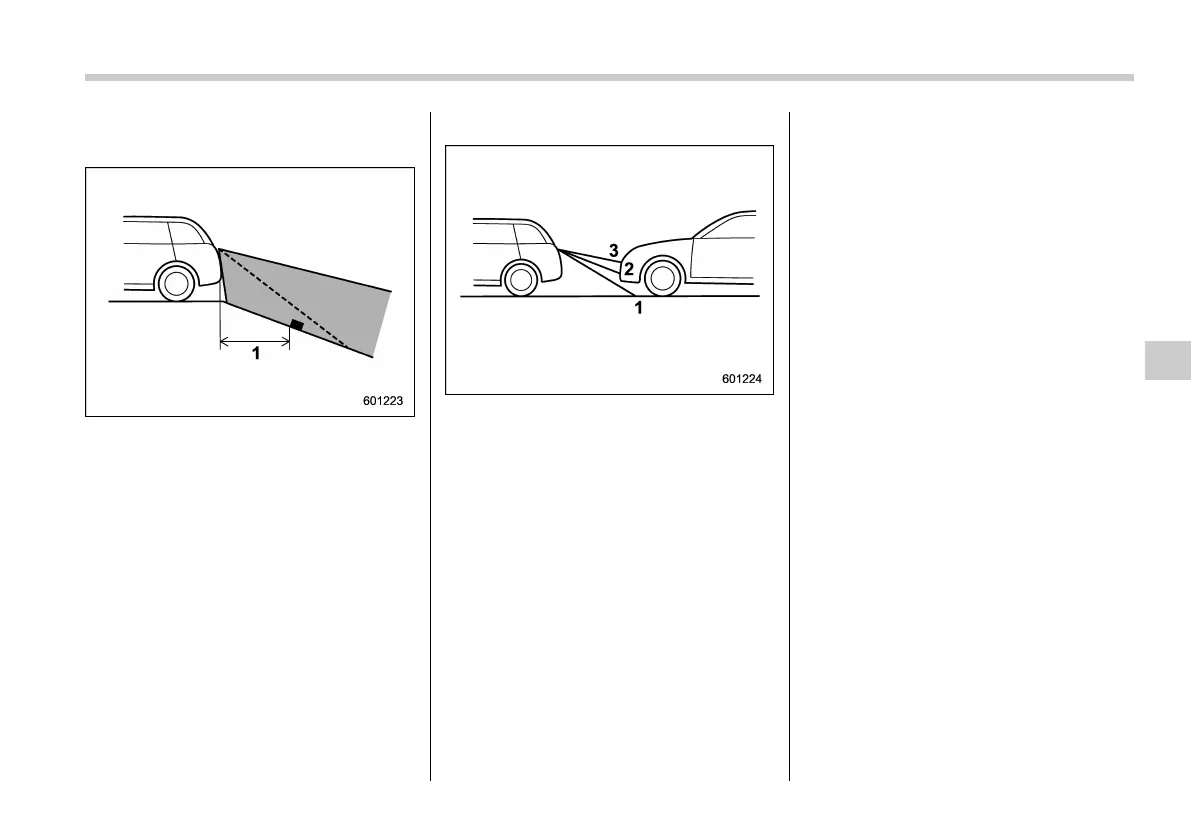 1

601223

3
2
1

601224