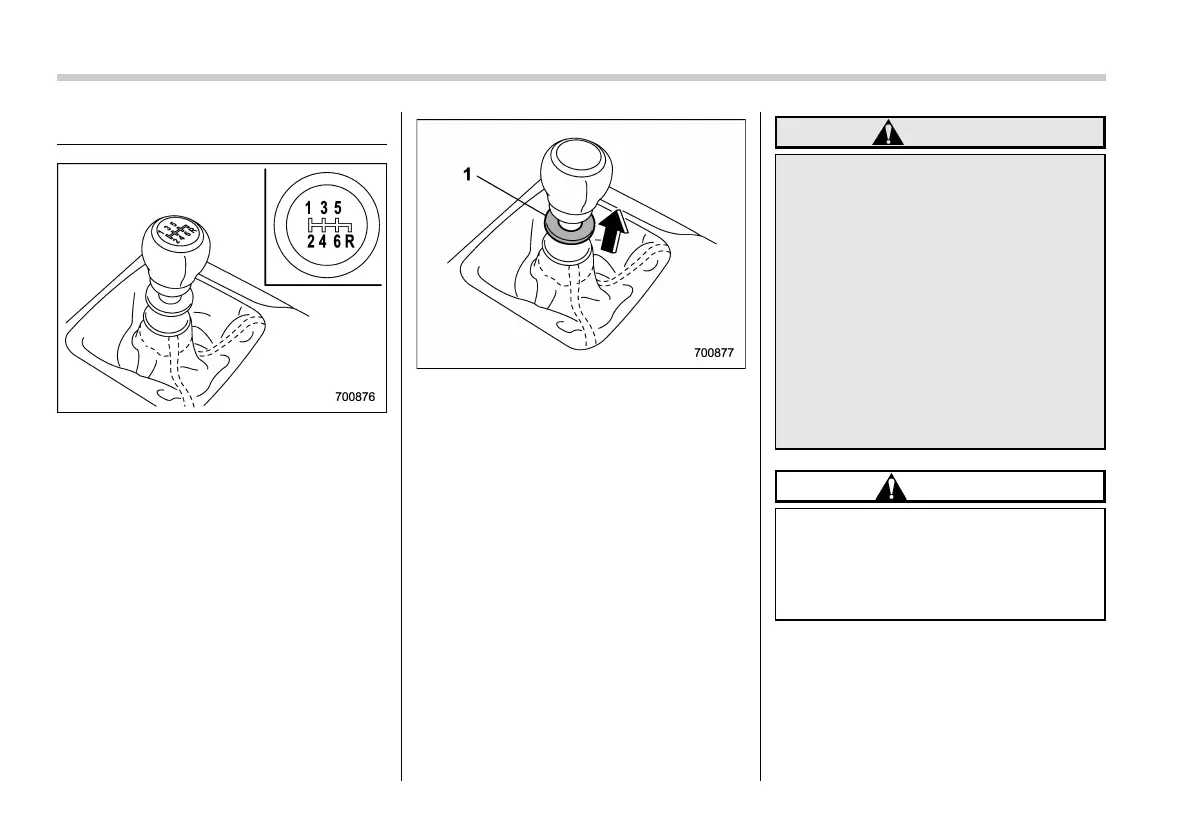 1 3 5
2 4 6 R

700876

1

700877