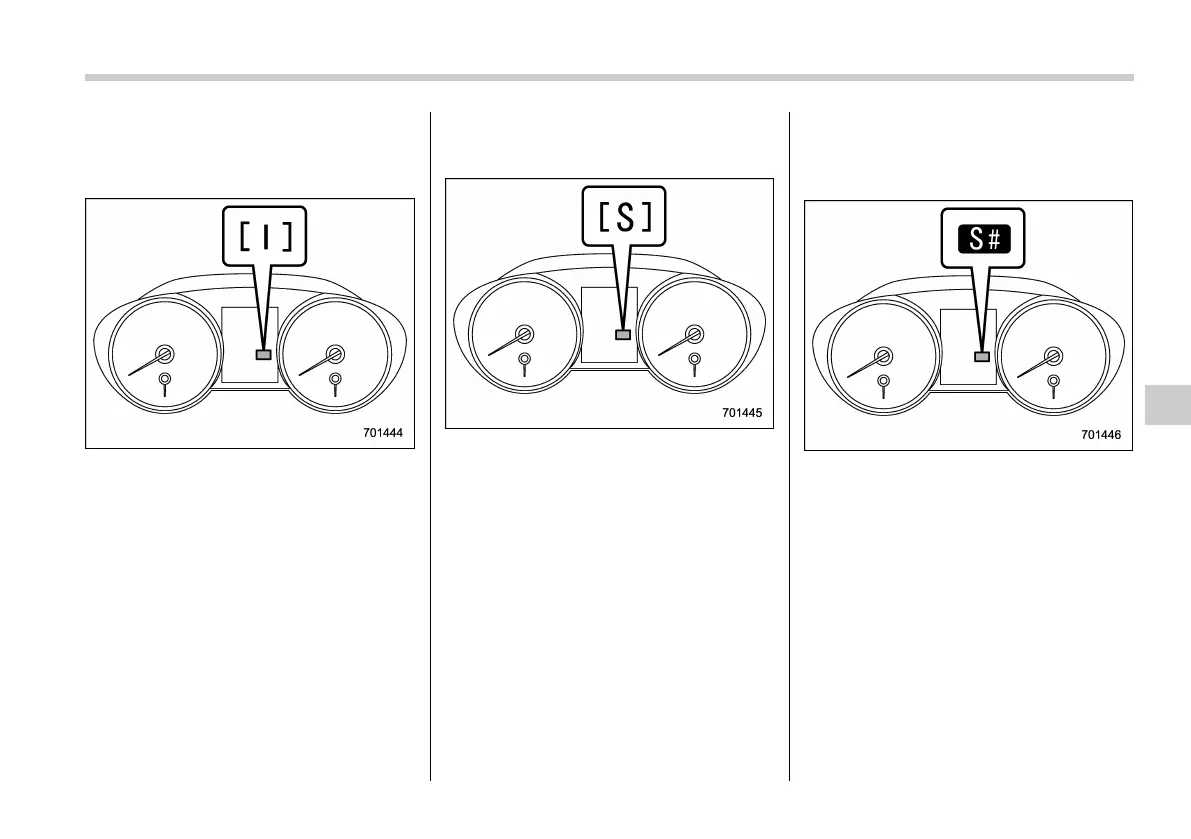 [ I ]

701444

[ S ]

701445

S#

701446