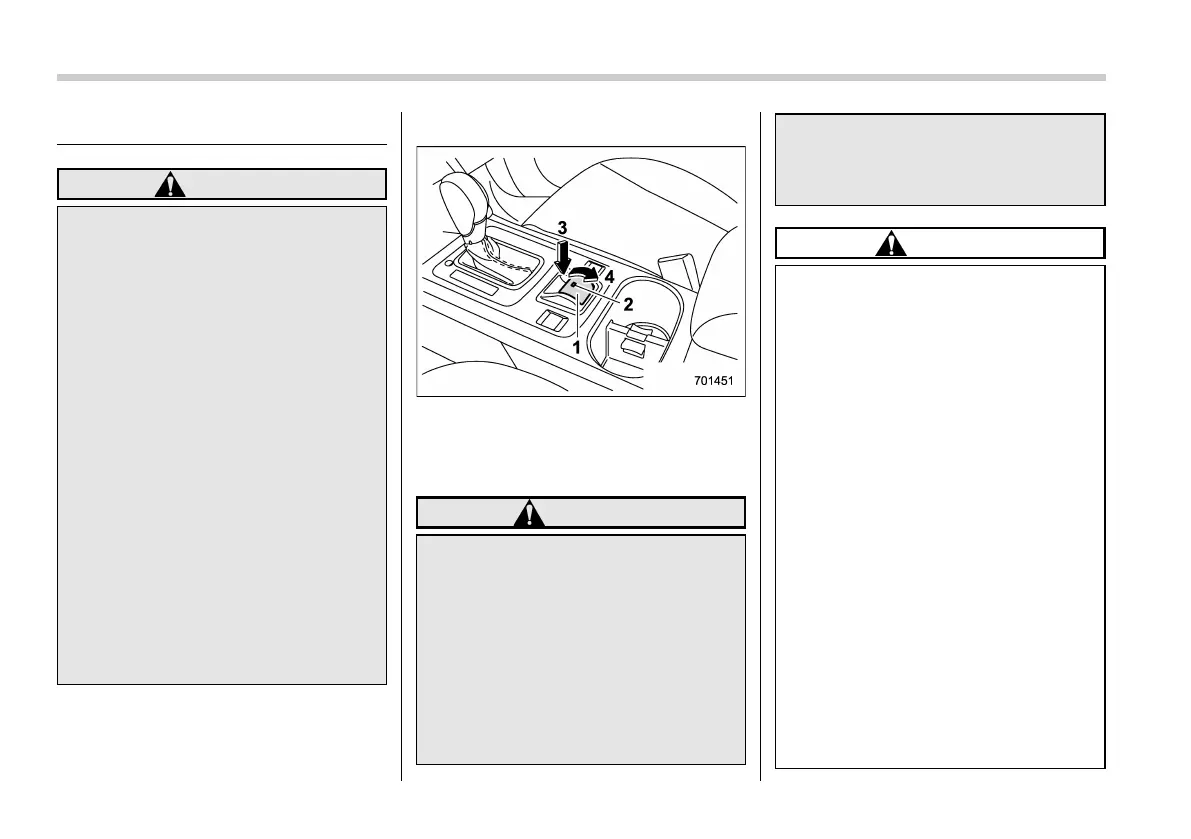 3

4

2

1

701451