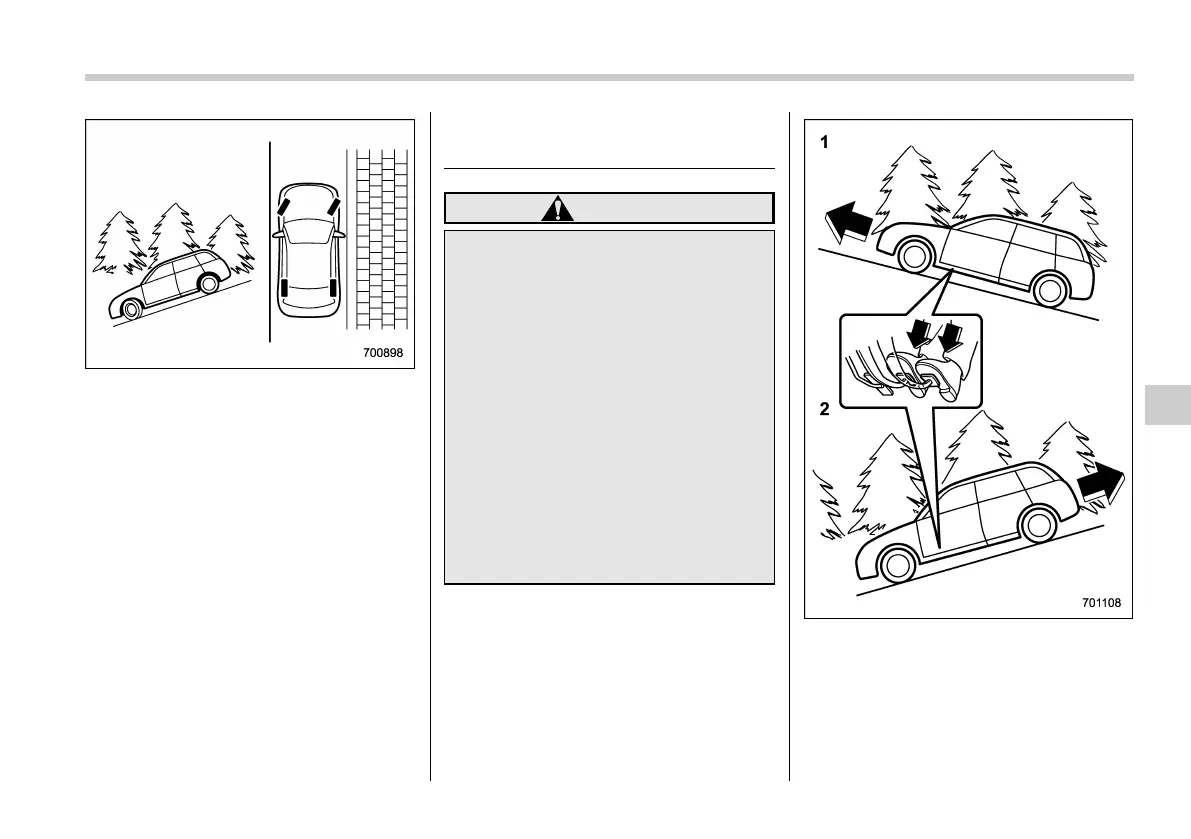 700898

1

2

701108