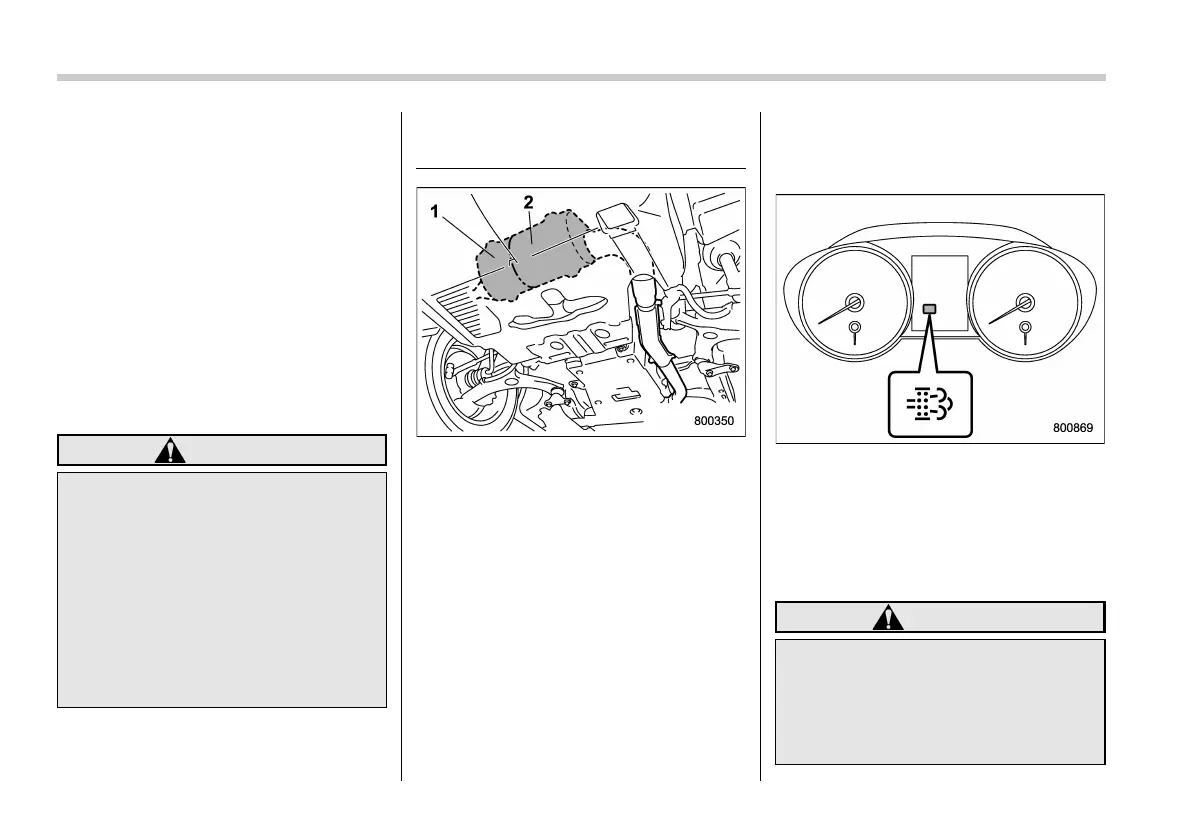 1
2
800350

800869