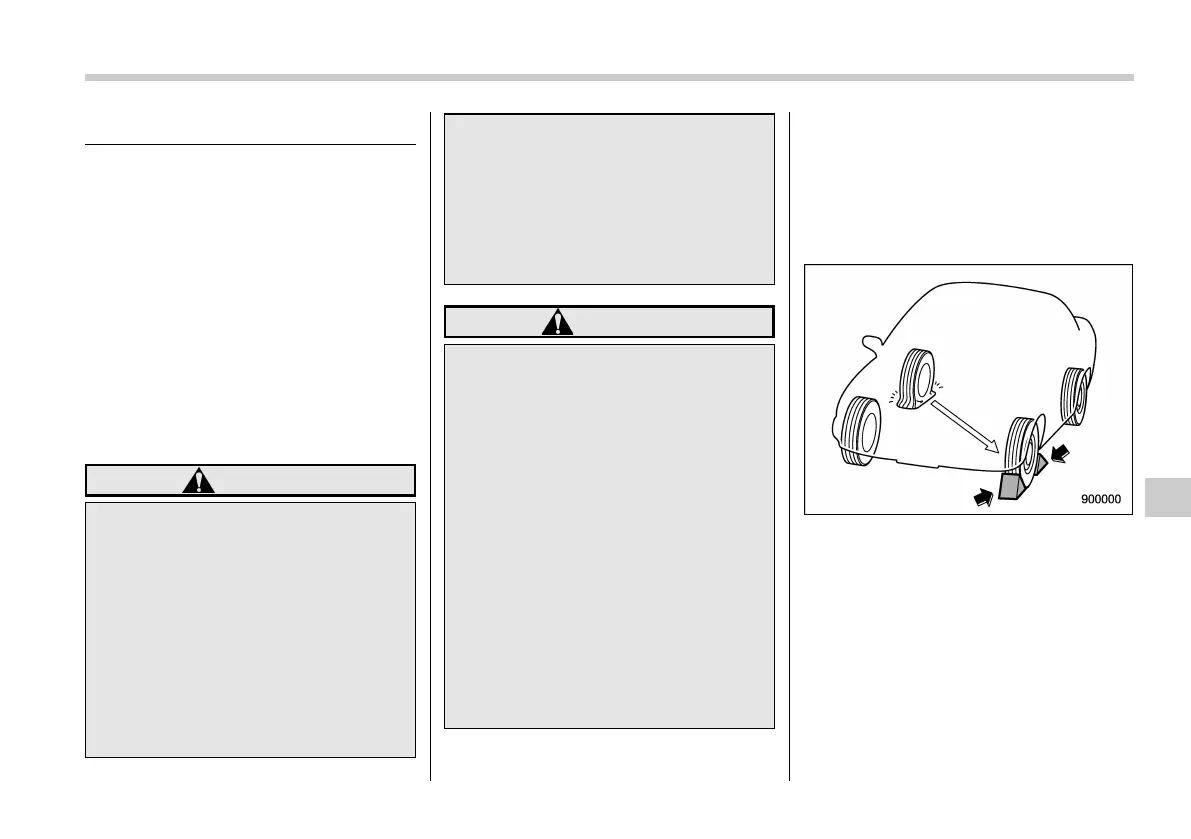 900000