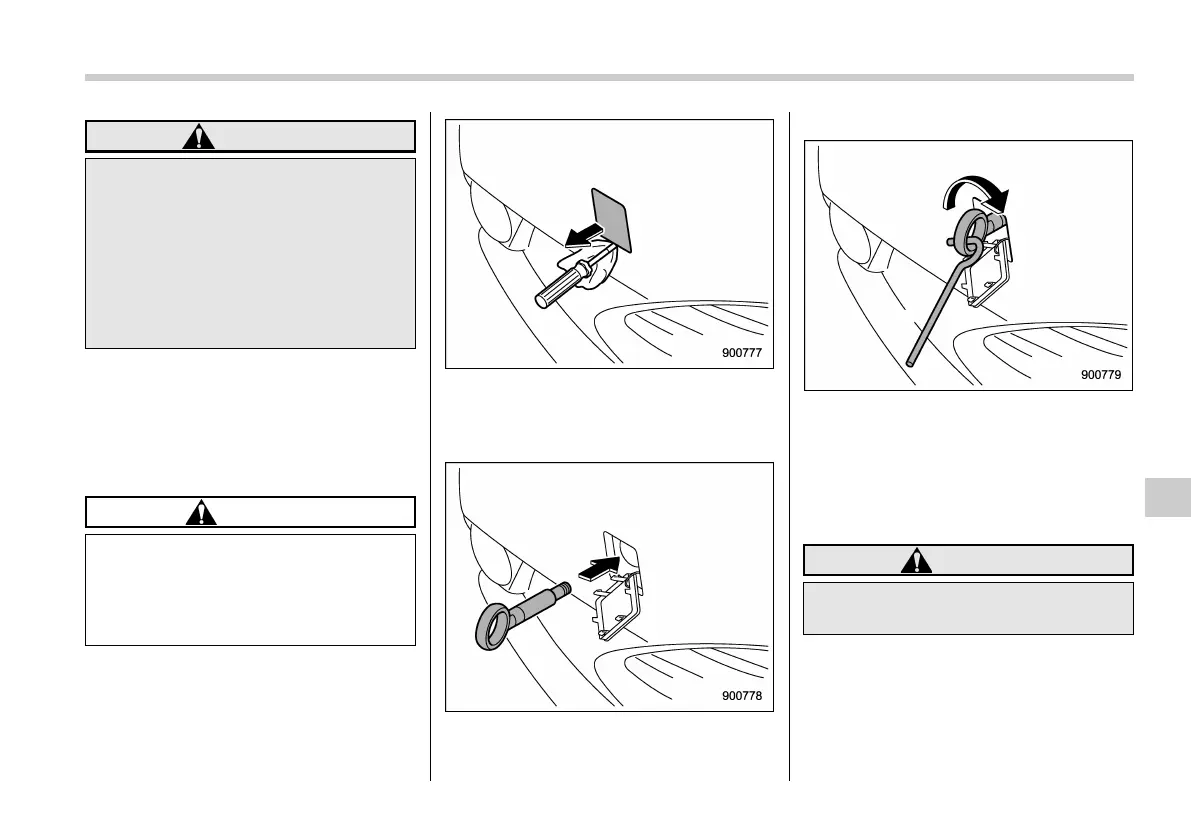 900777

900778

900779