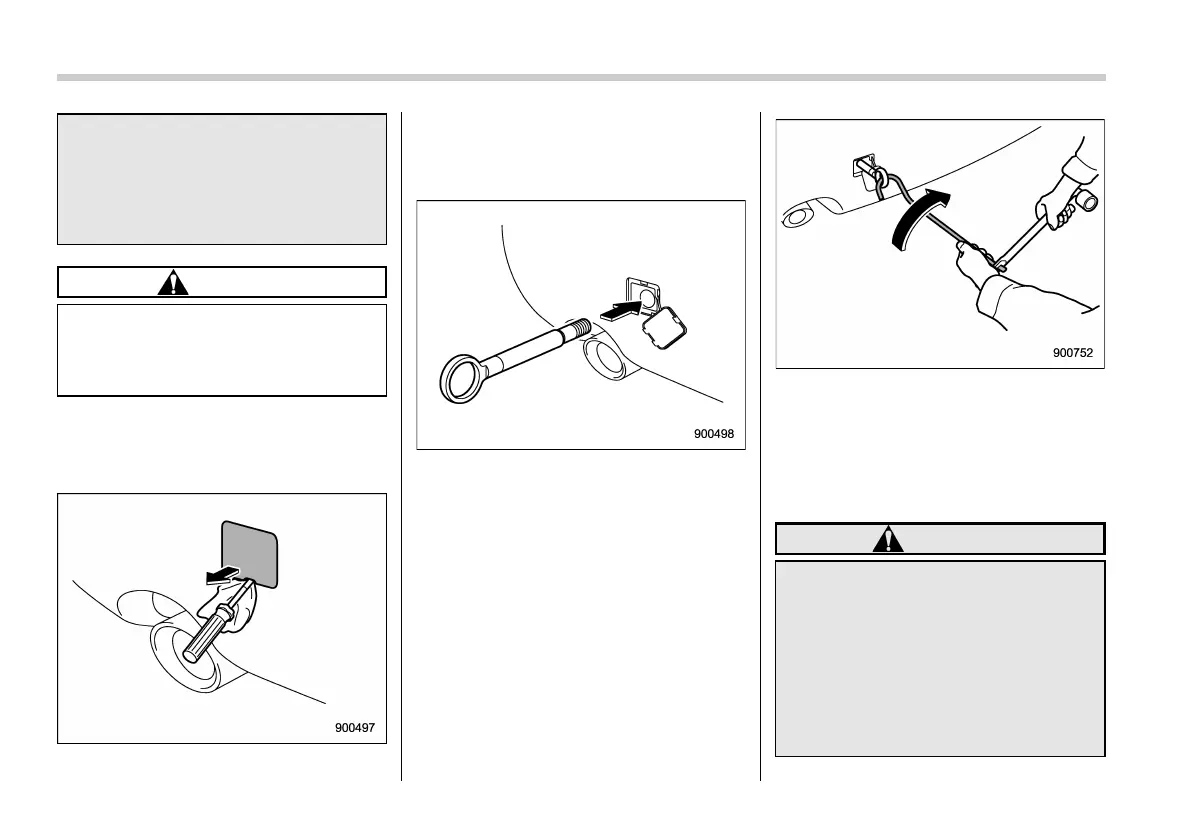 900497

900498

900752