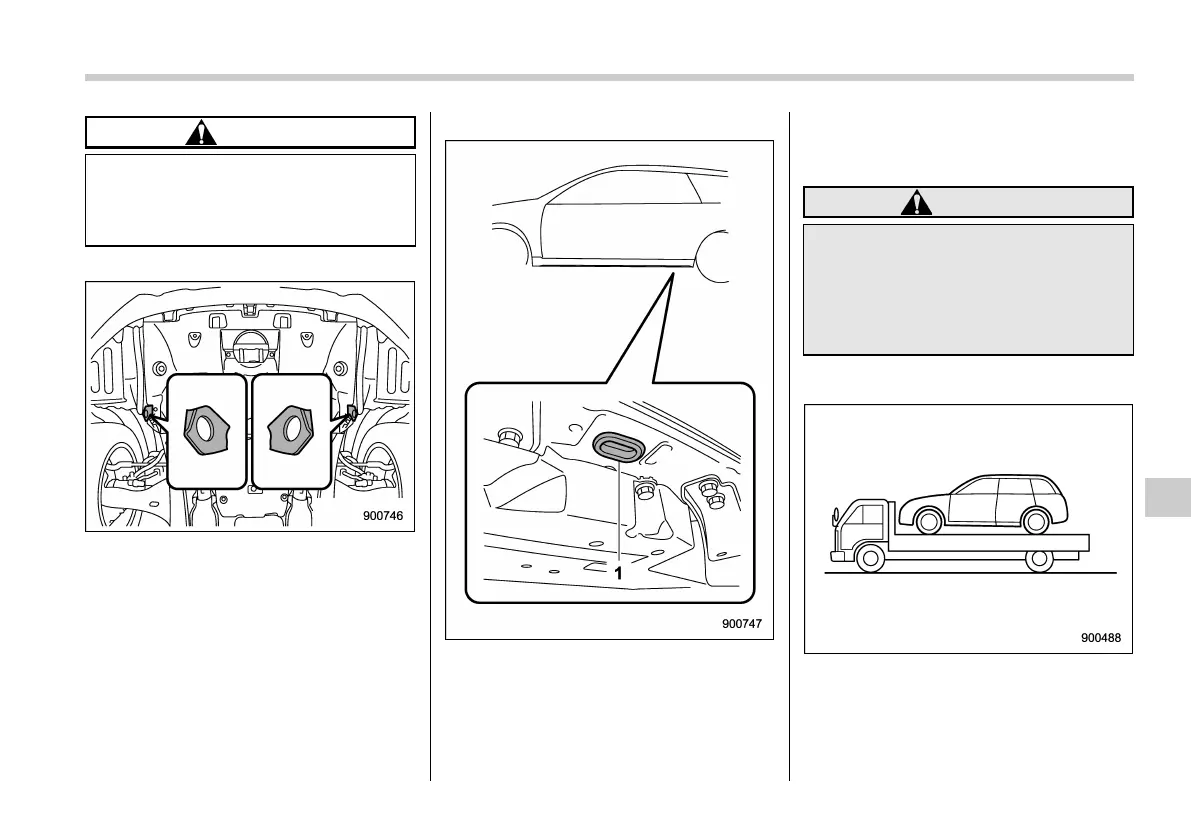 900746

1

900747

900488