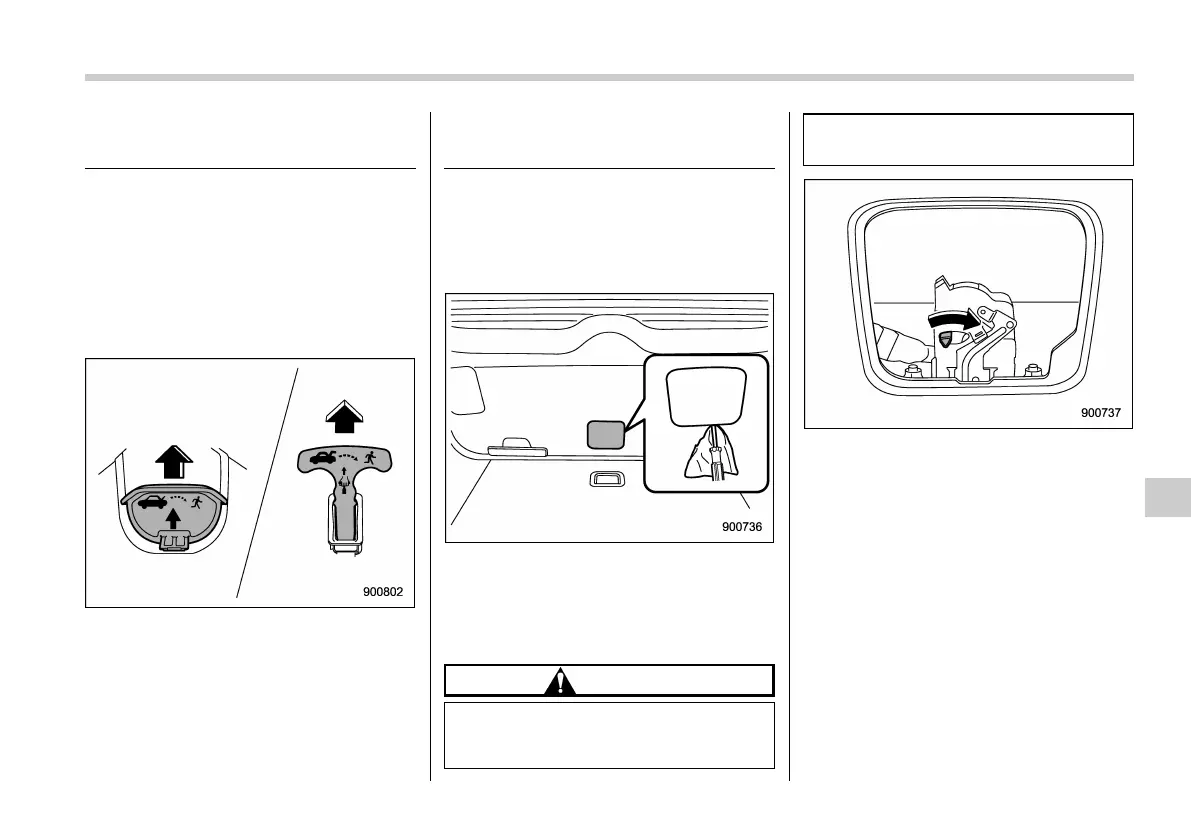 900802

900736

900737