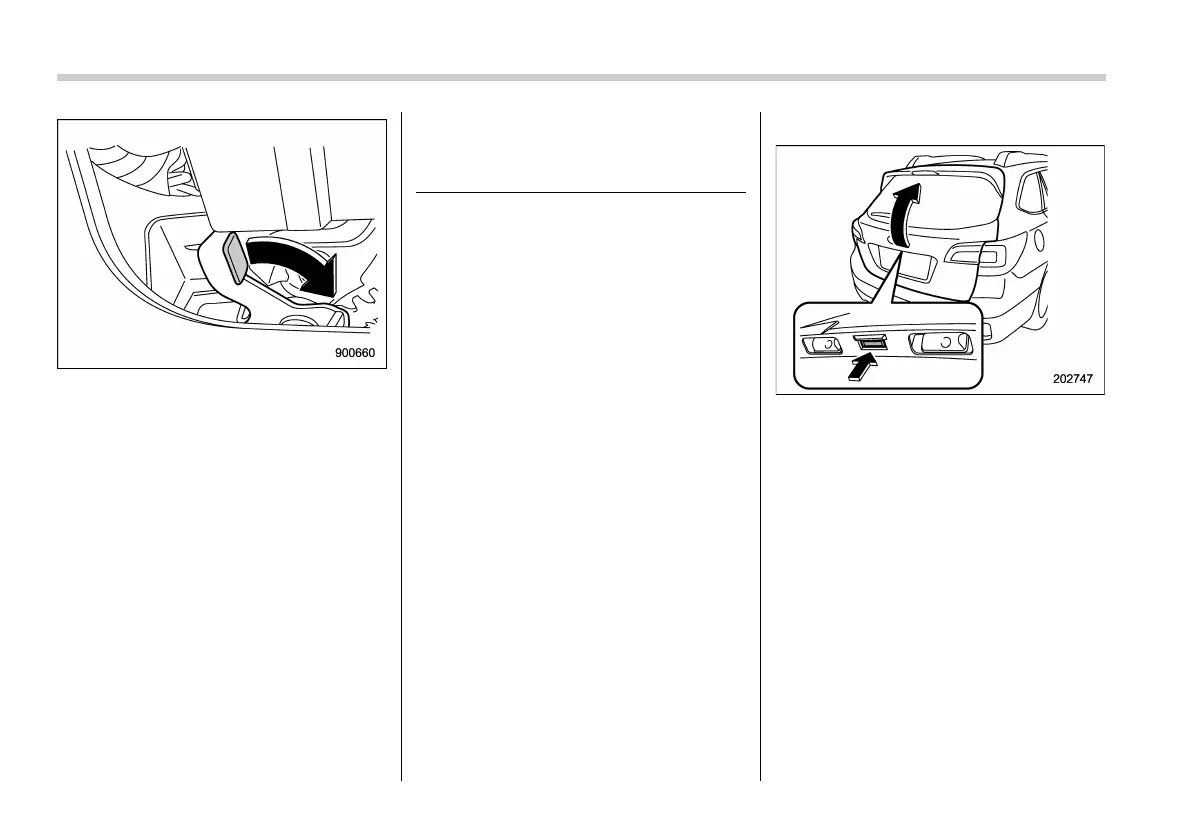 900660

202747