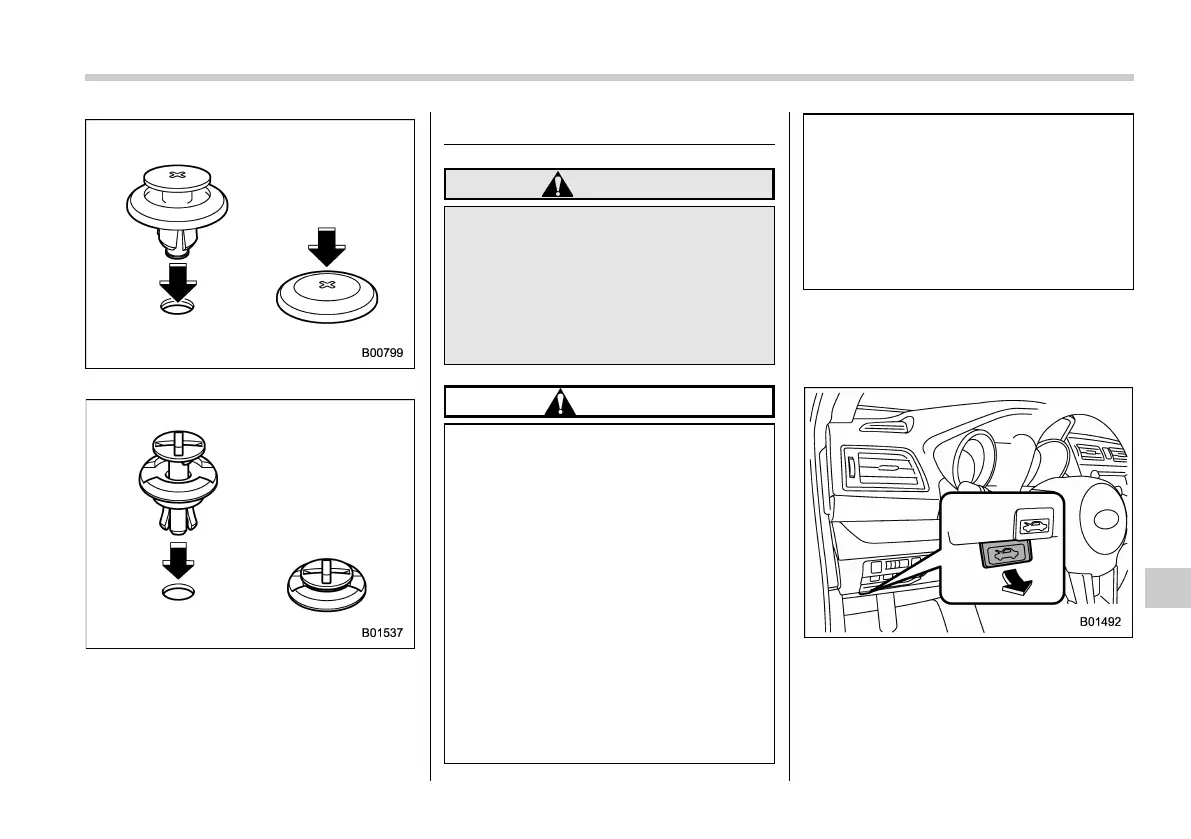 B00799

B01537

B01492