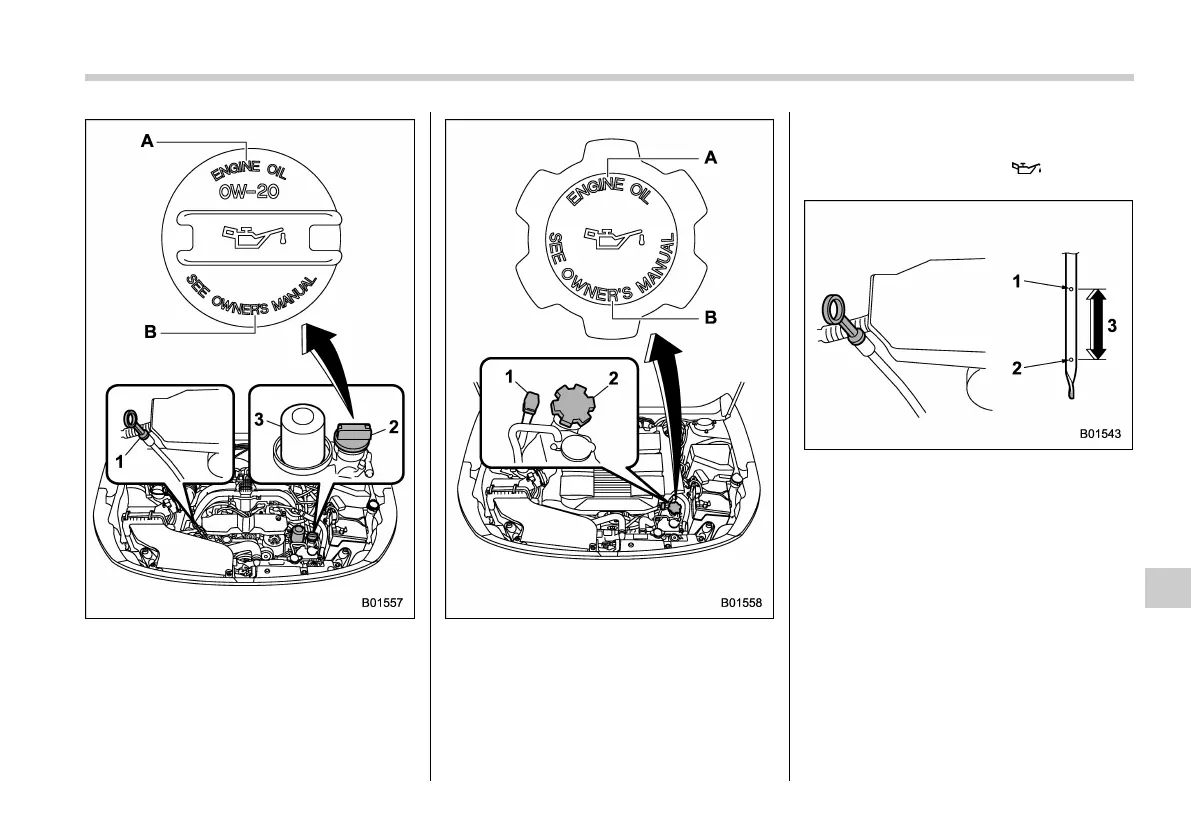 A

ENGINE OIL

0W-20

SEE OWNER'S MANUAL

B

1

3

2

B01557

A

ENGINE OIL

SEE OWNER'S MANUAL

B

1

2

B01558

1

2

3

B01543