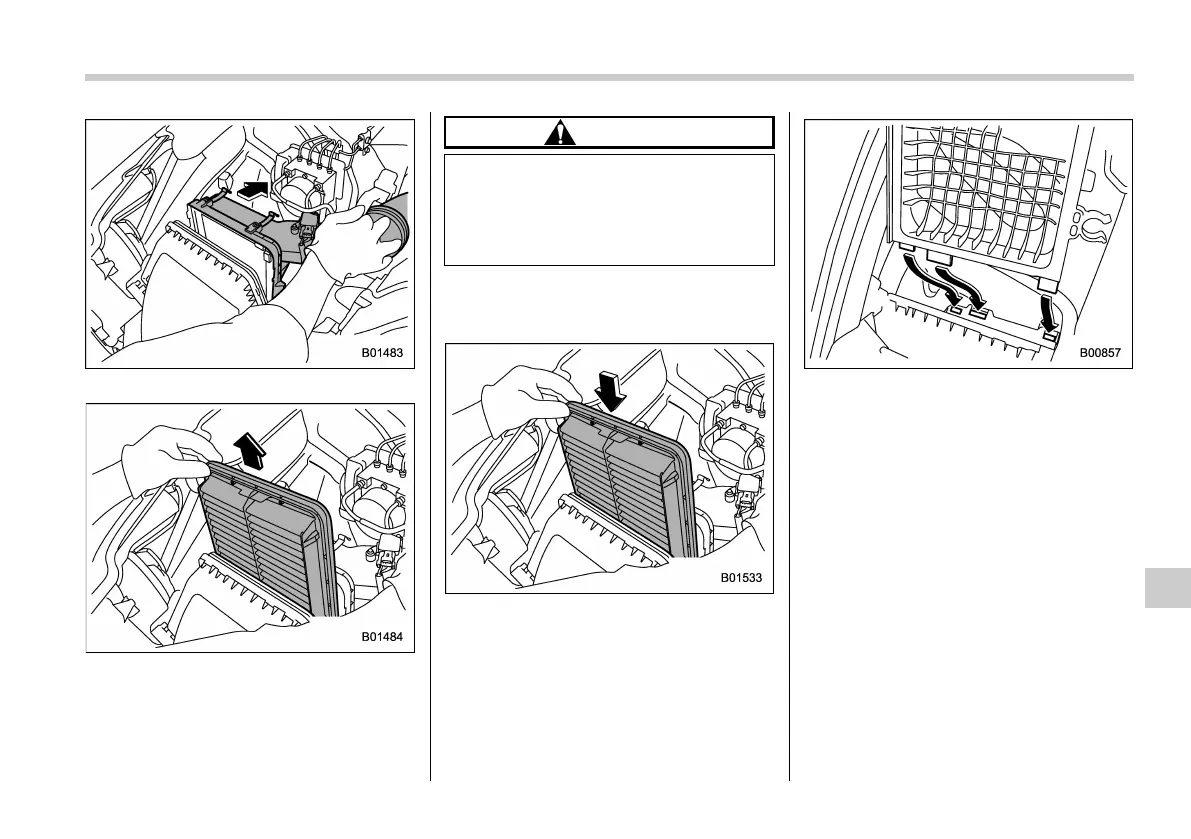 B01483

B01484

B01533

B00857