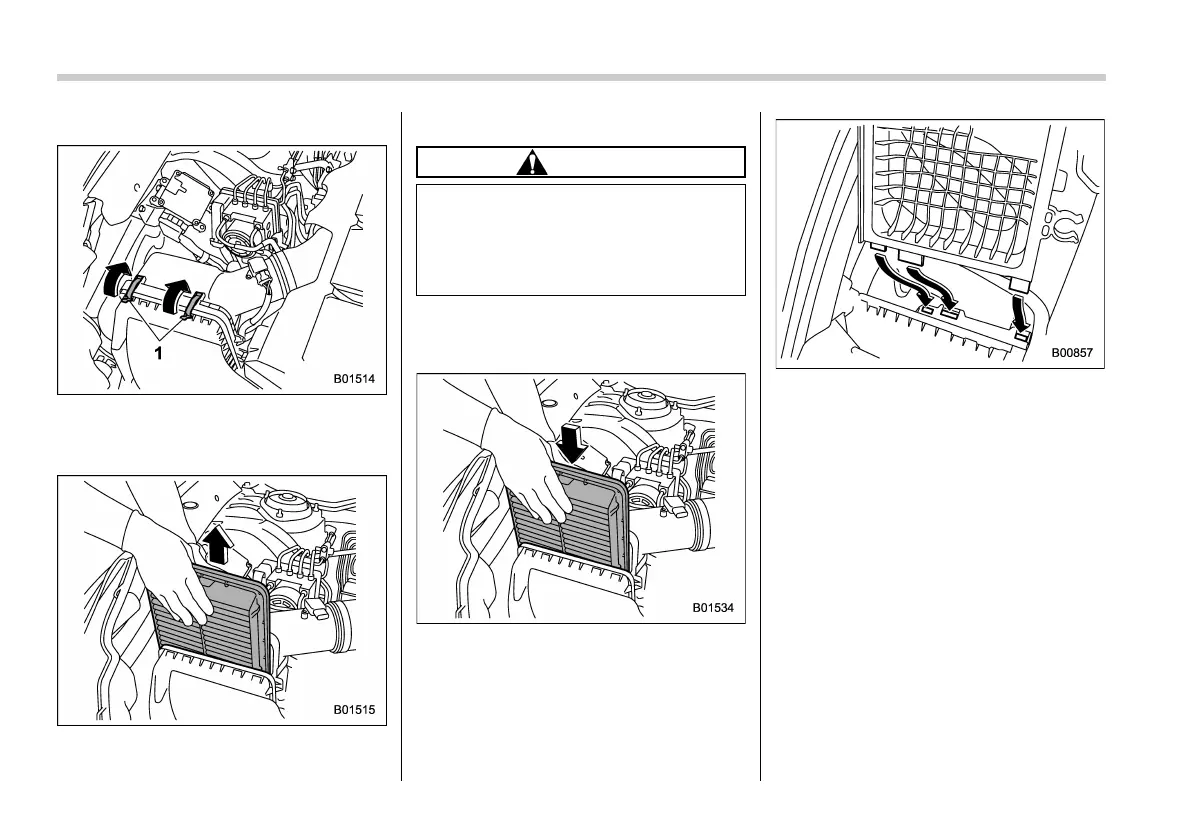 1

B01514

B01515

B01534

B00857