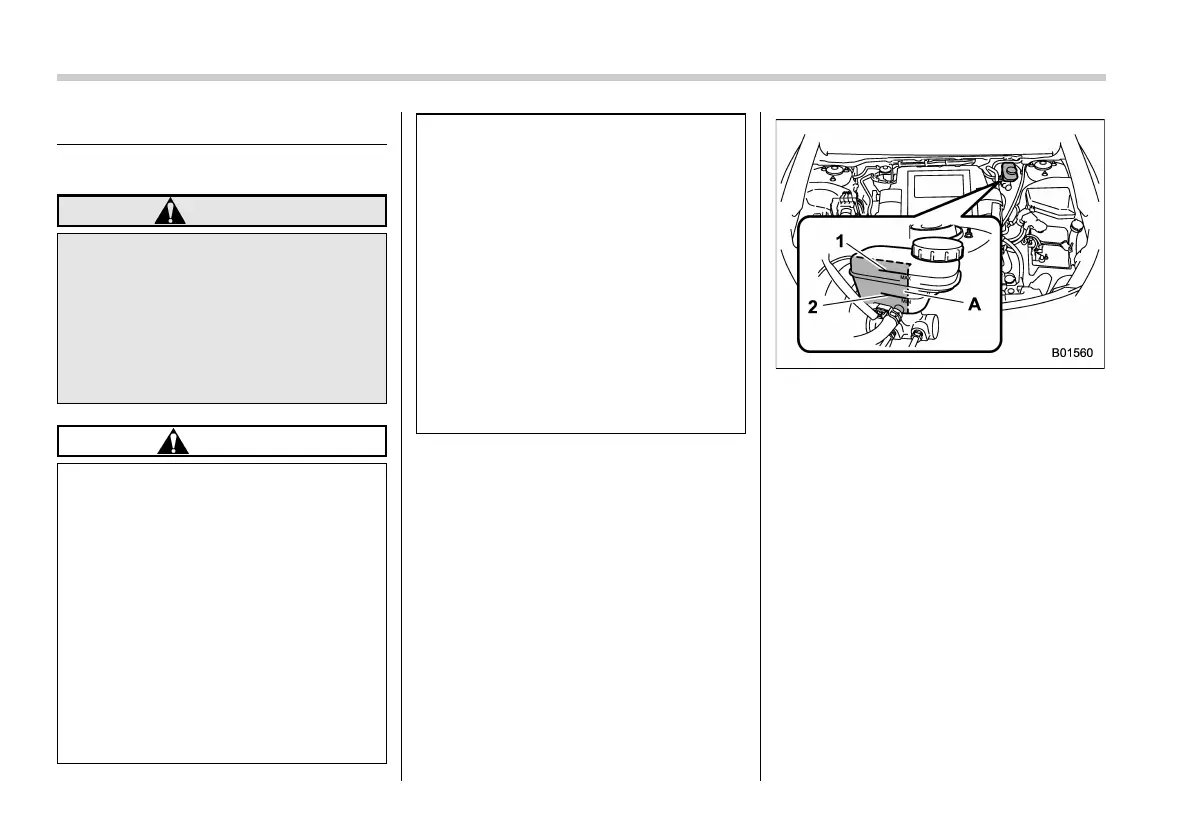 1
2
A
B01560