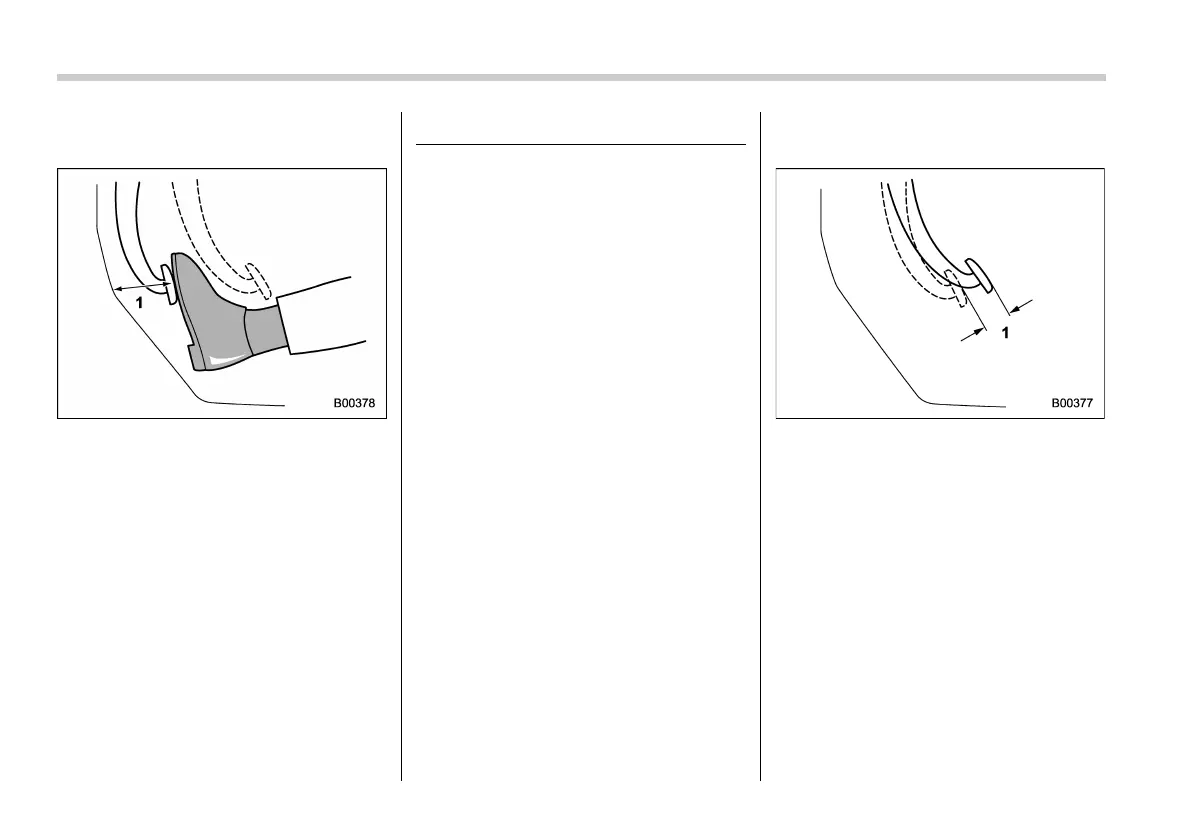 1

B00378

1

B00377