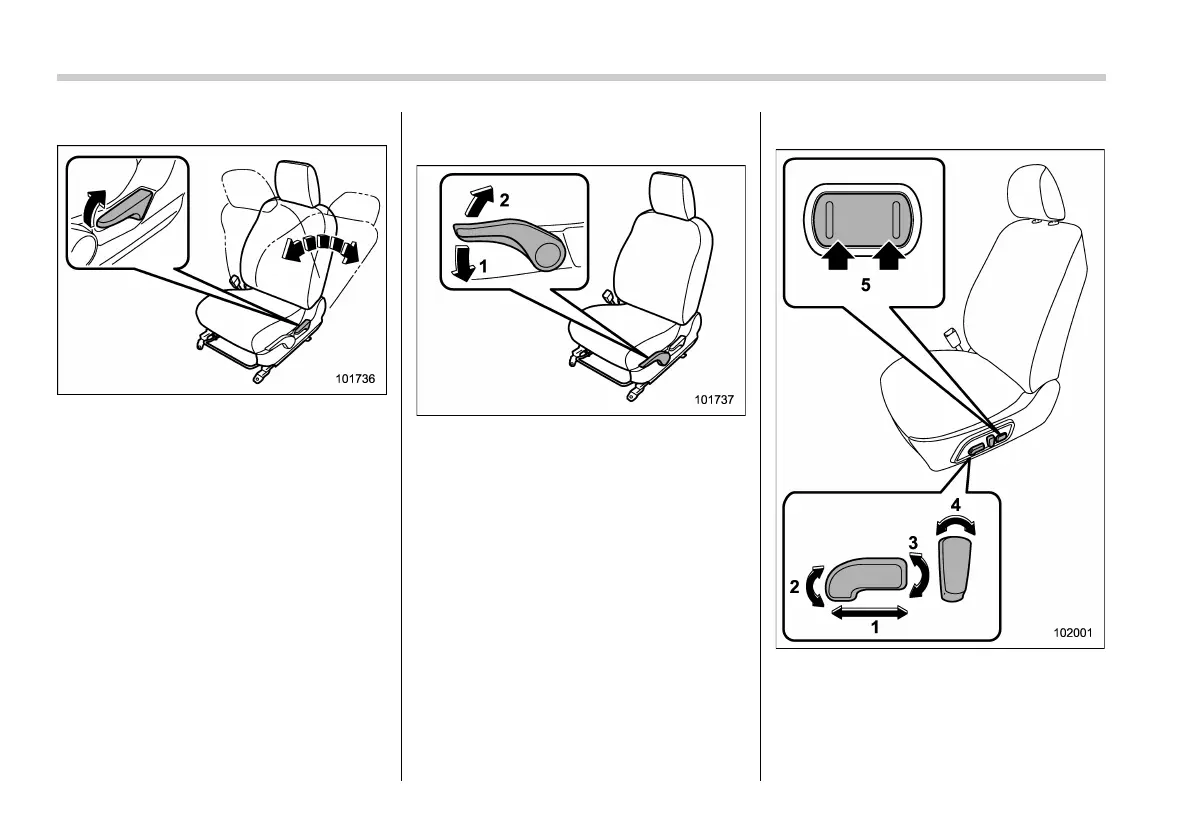 101736

2
1
101737

5
4
3
2
1
102001