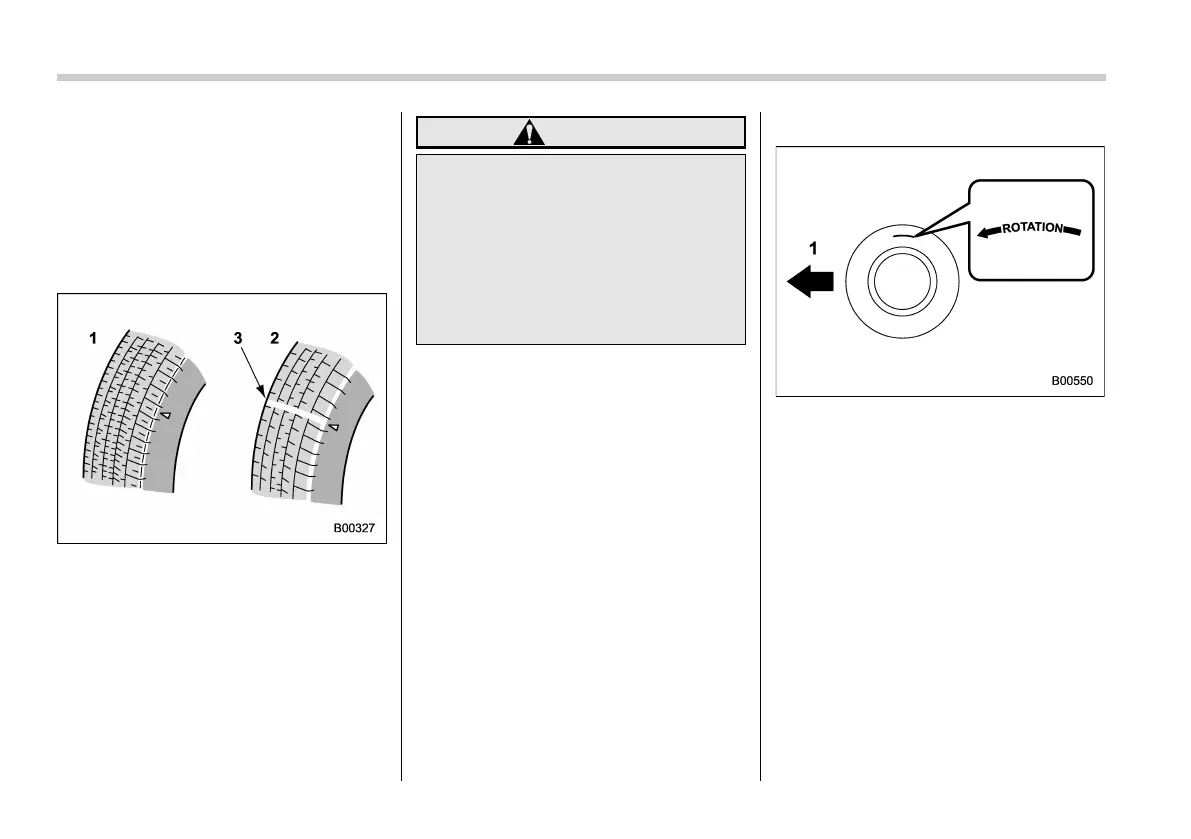 1

3 2

B00327

1

ROTATION

B00550