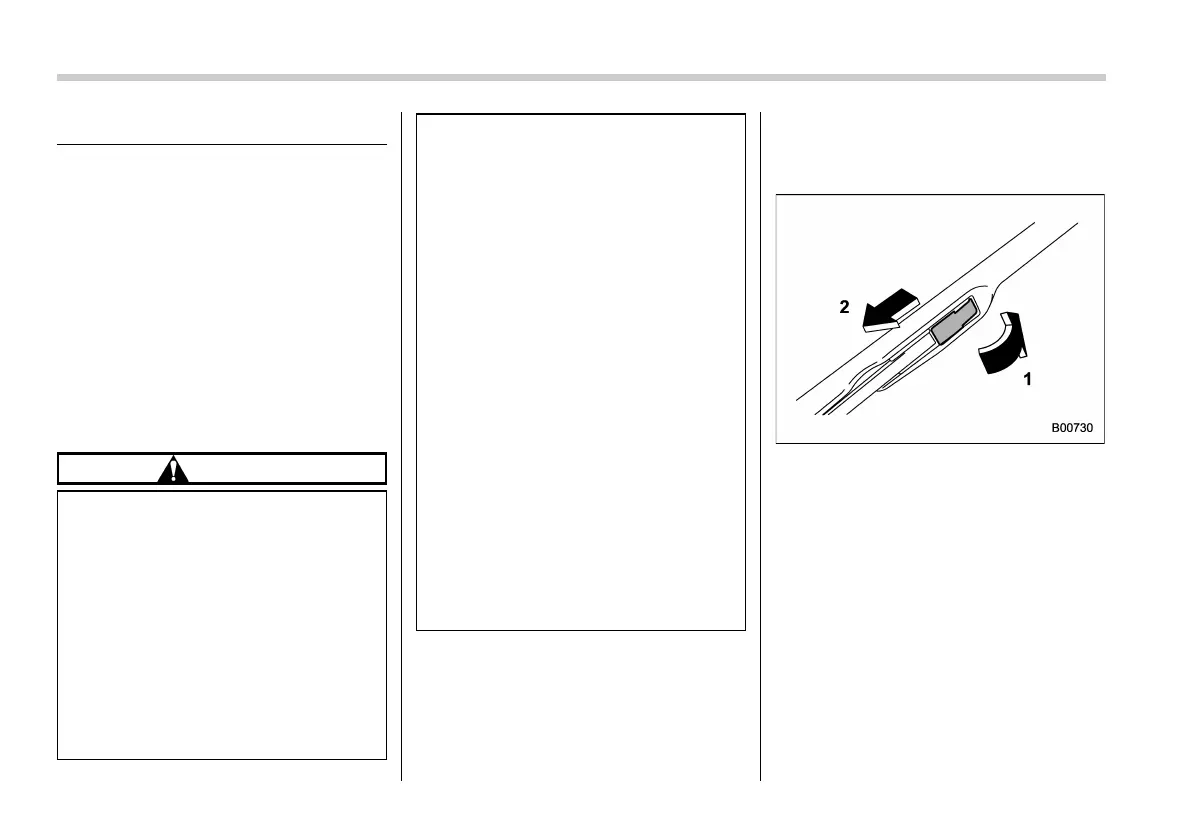 2

1

B00730