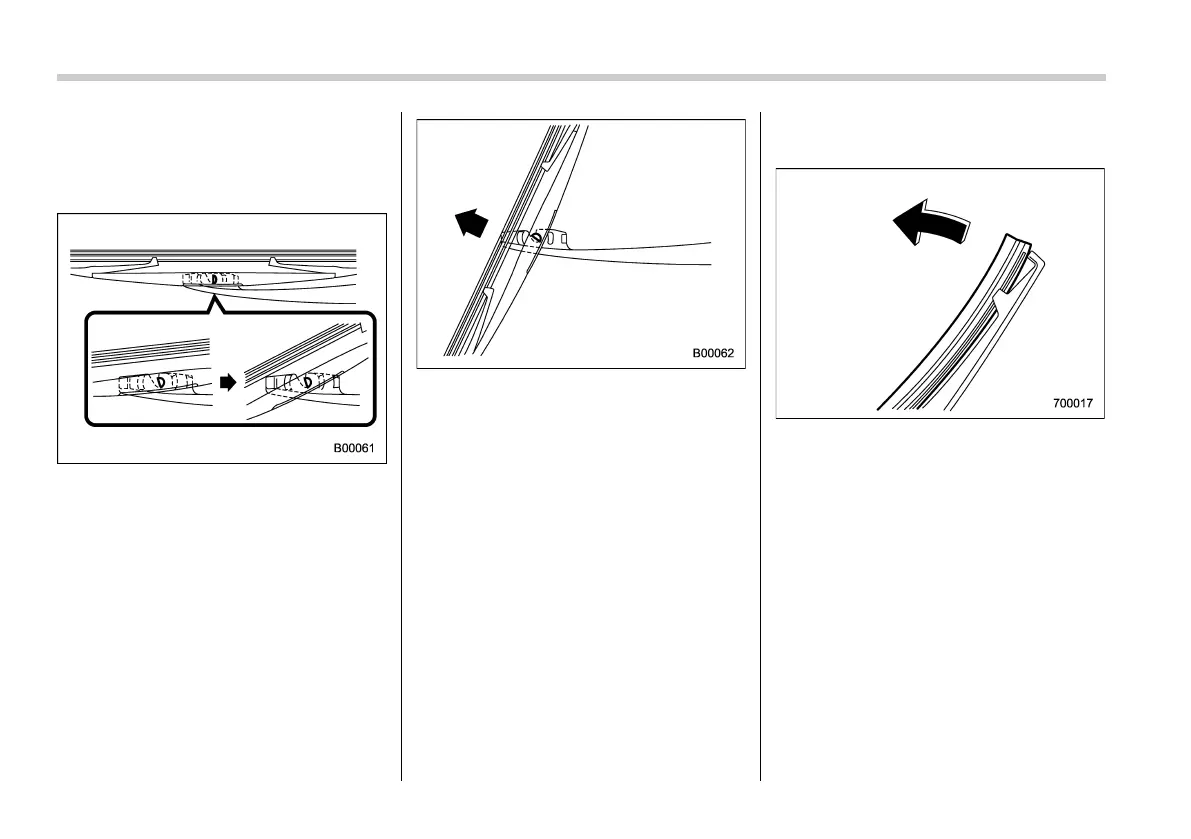 B00061

B00062

700017