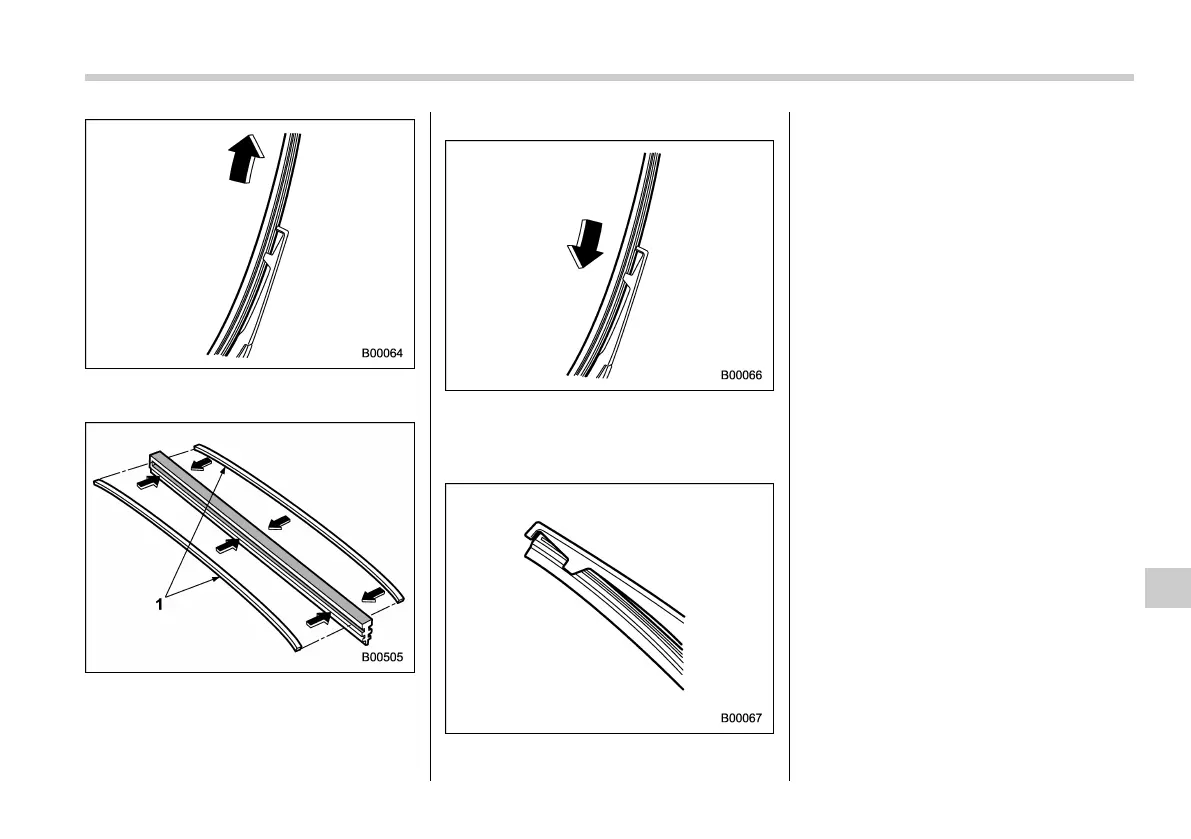 B00064

1

B00505

B00066

B00067