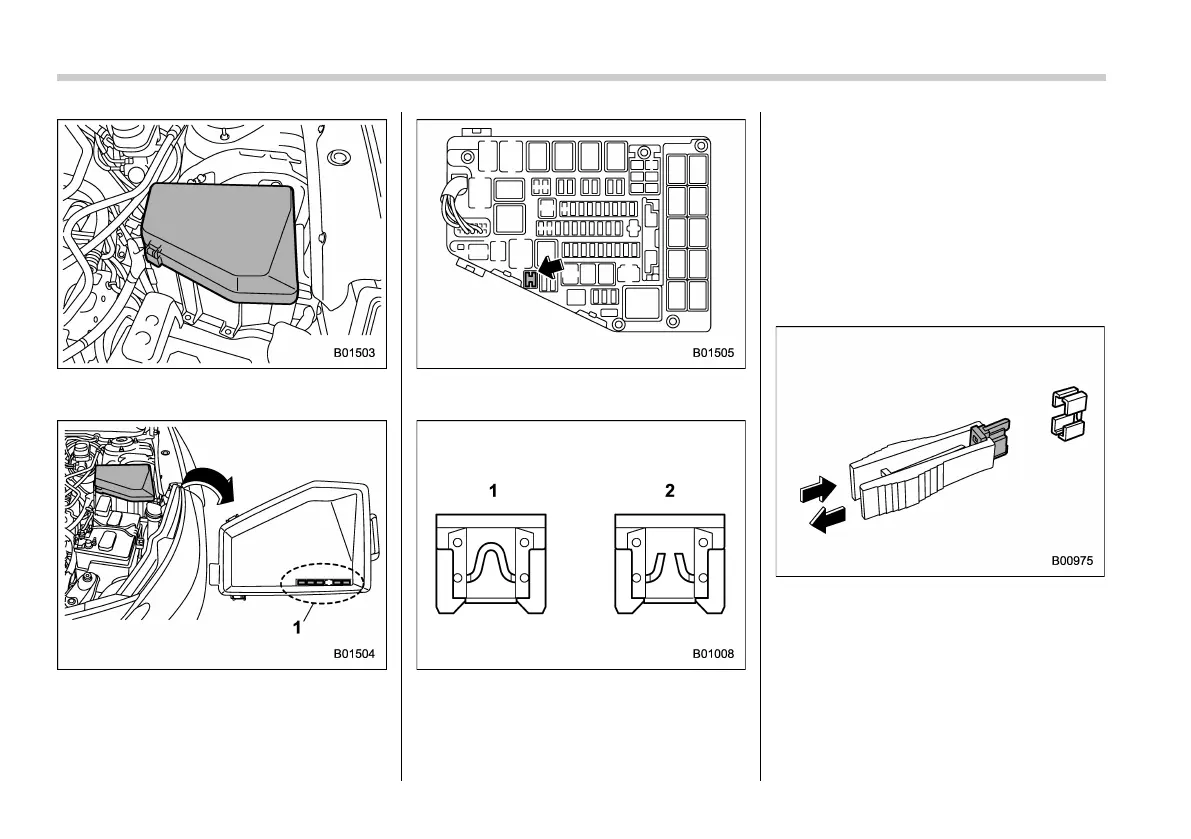 B01503

1

B01504

B01505

1

2

B01008

B00975