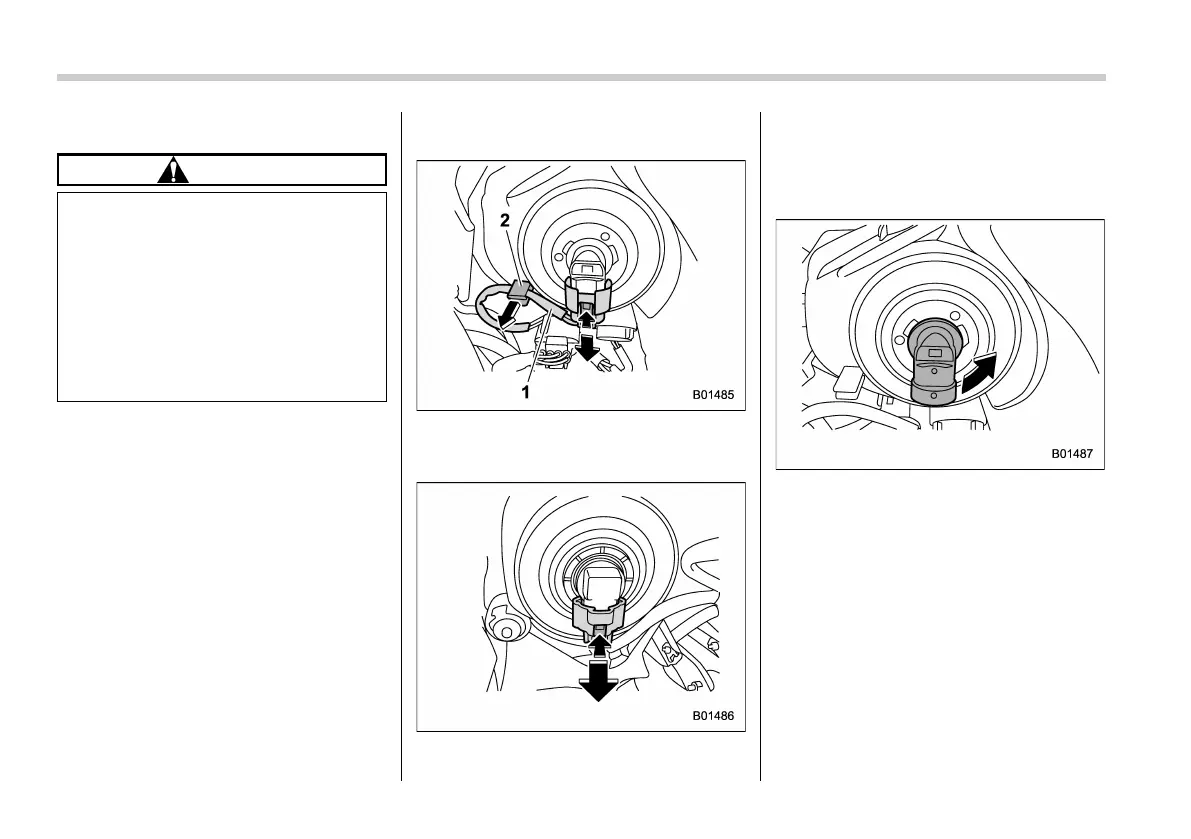 2

1

B01485

B01486

B01487