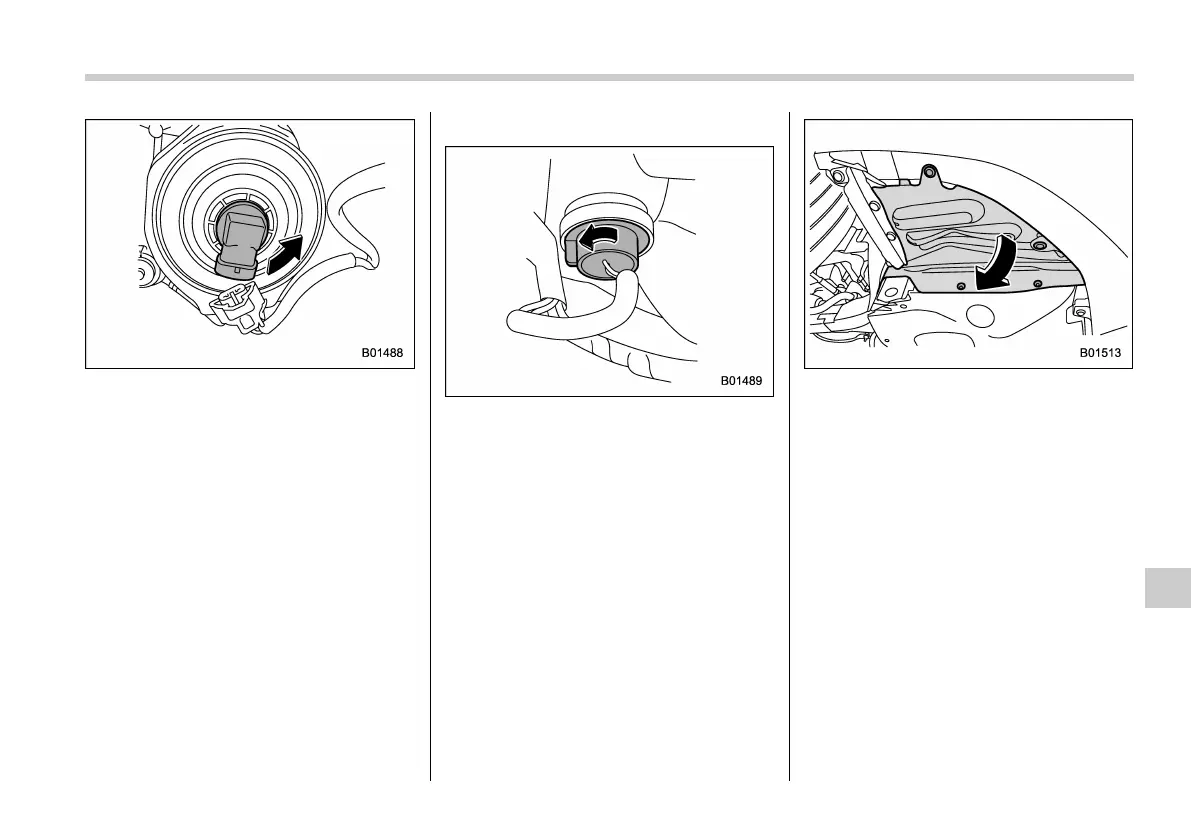 B01488

B01489

B01513