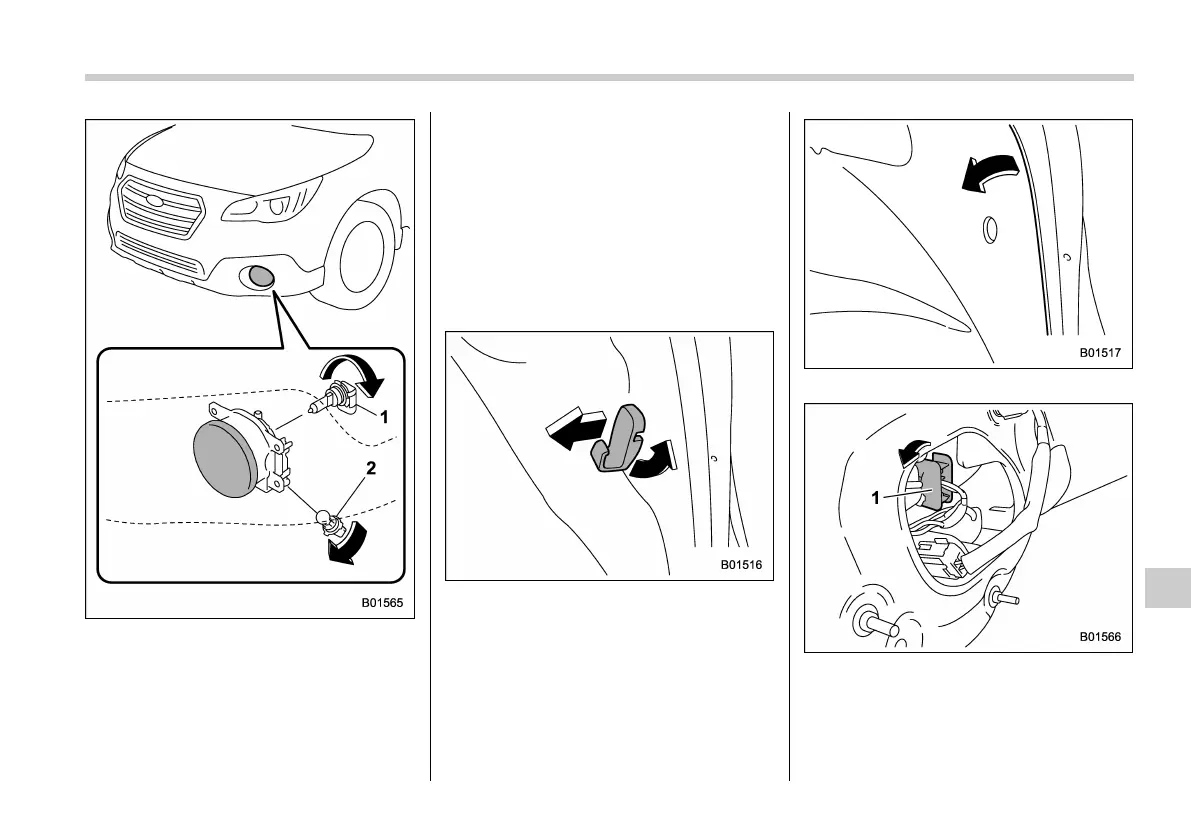 1

2

B01565

B01516

B01517

1

B01566