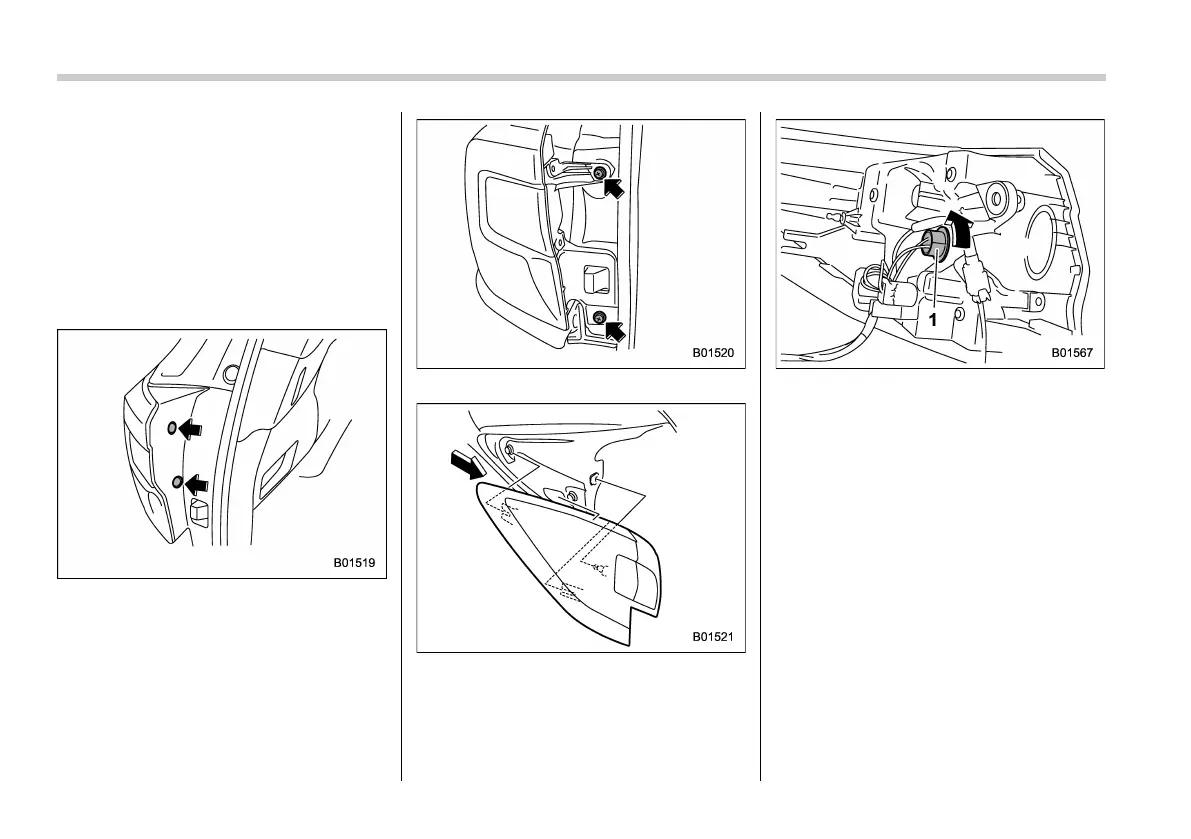 B01519

B01520

B01521

1

B01567