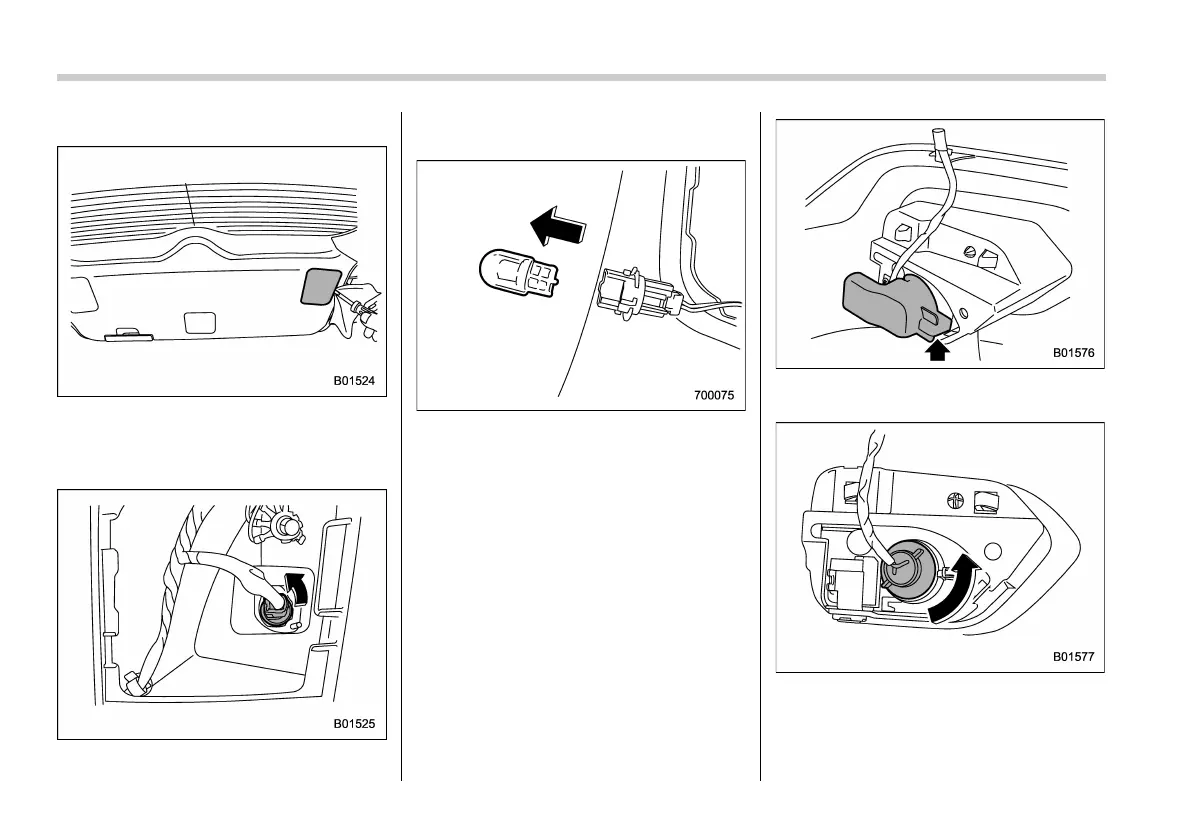 B01524

B01525

700075

B01576

B01577