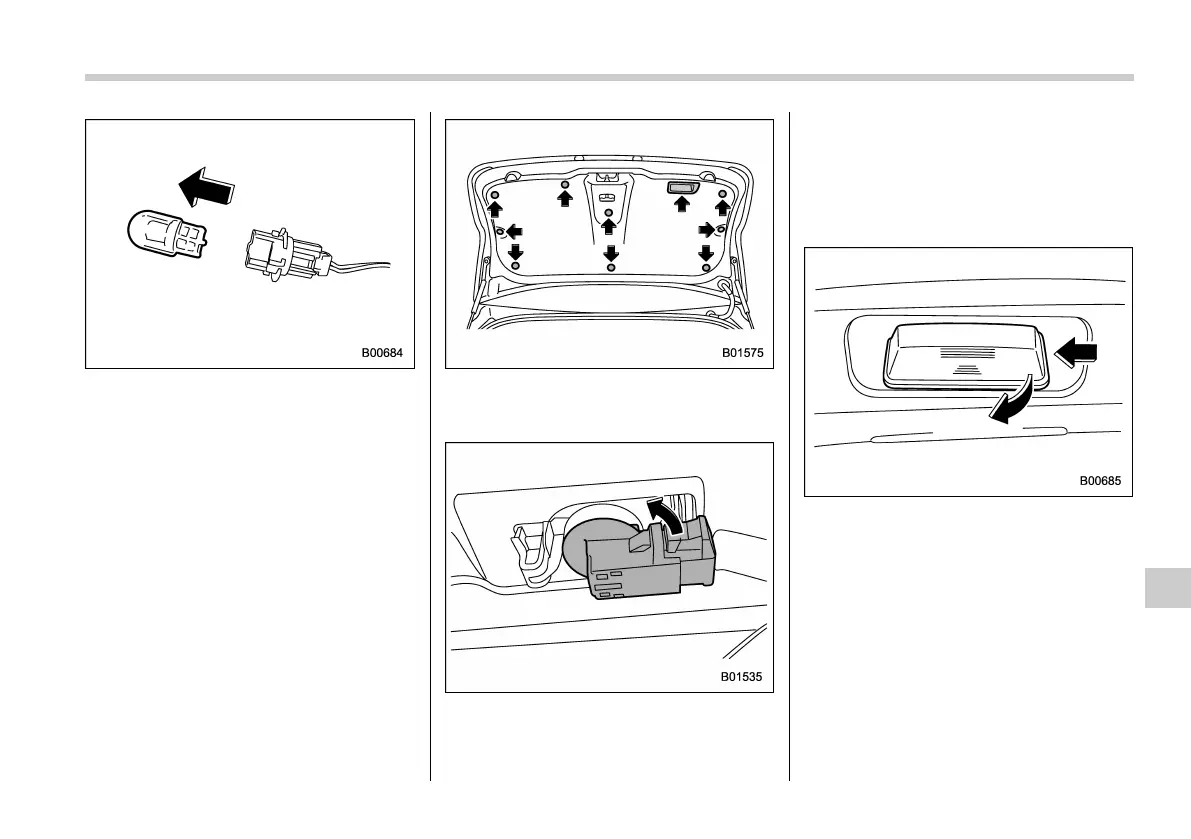 B00684

B01575

B01535

B00685