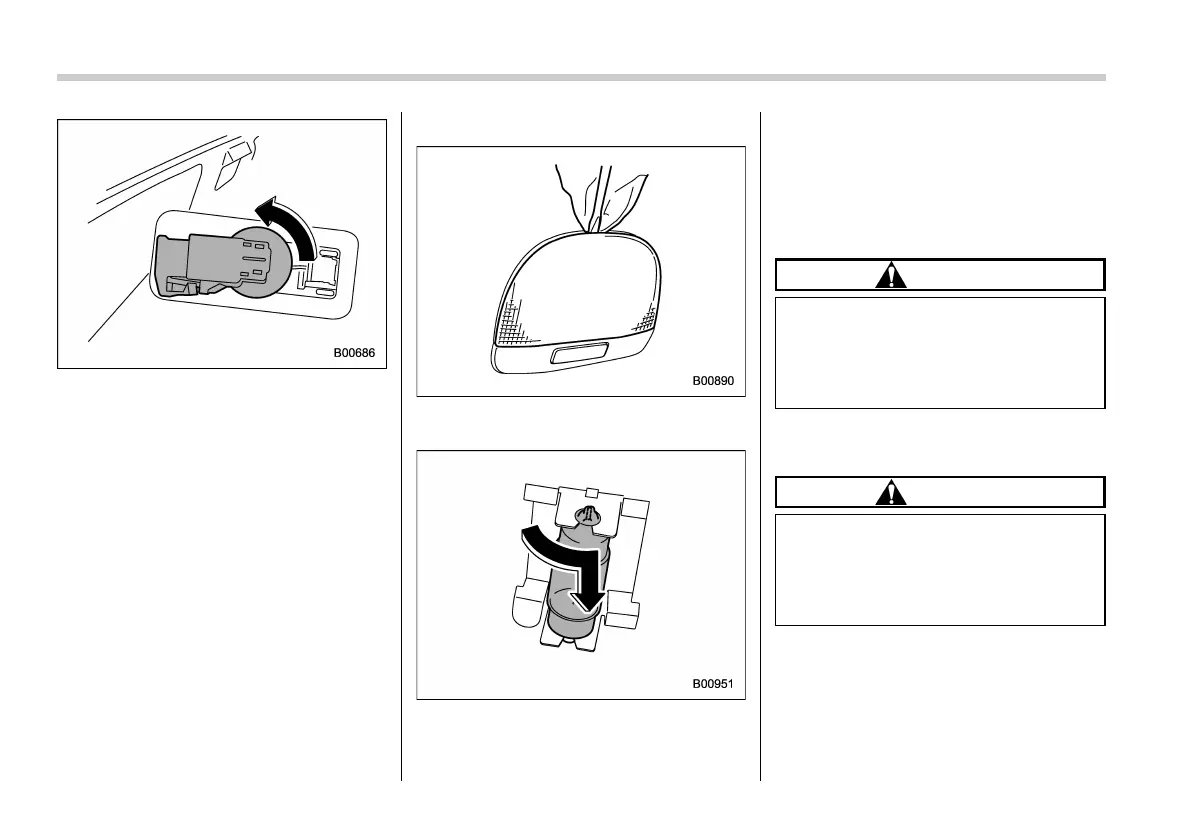 B00686

B00890

B00951