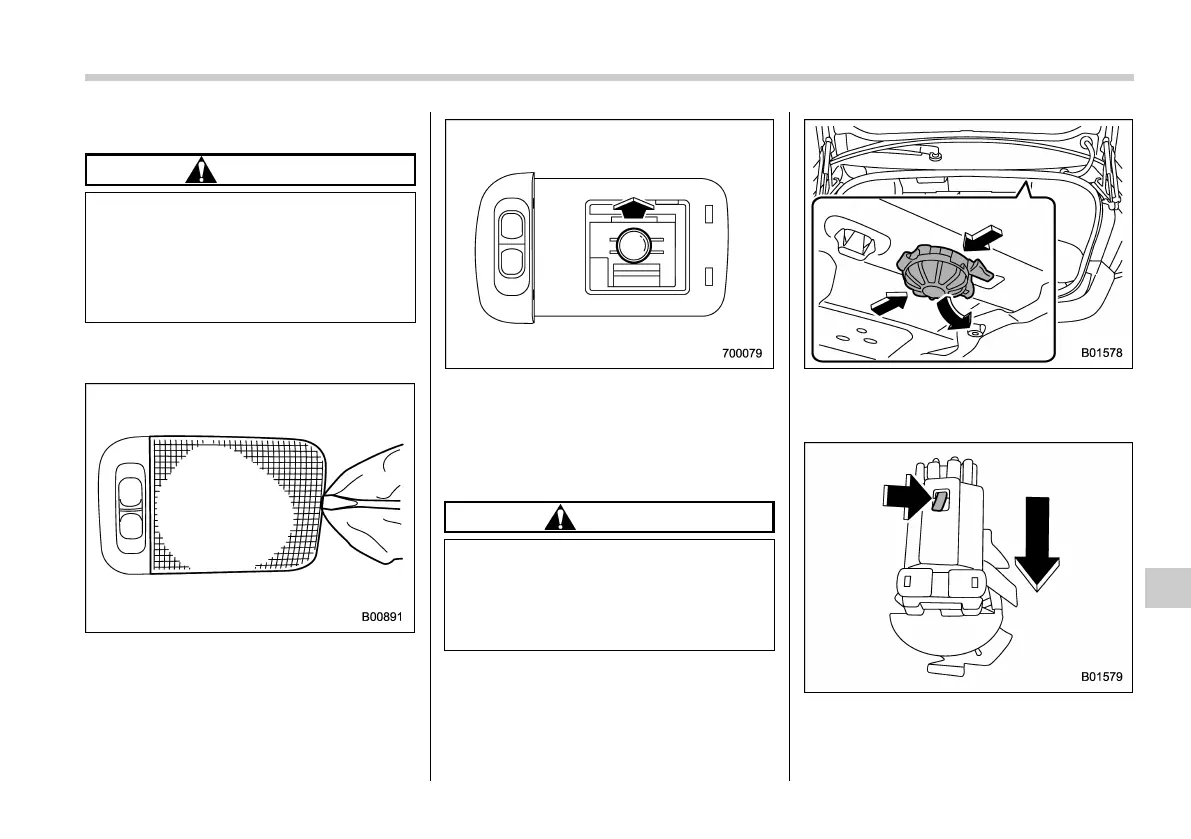 B00891

700079

B01578

B01579