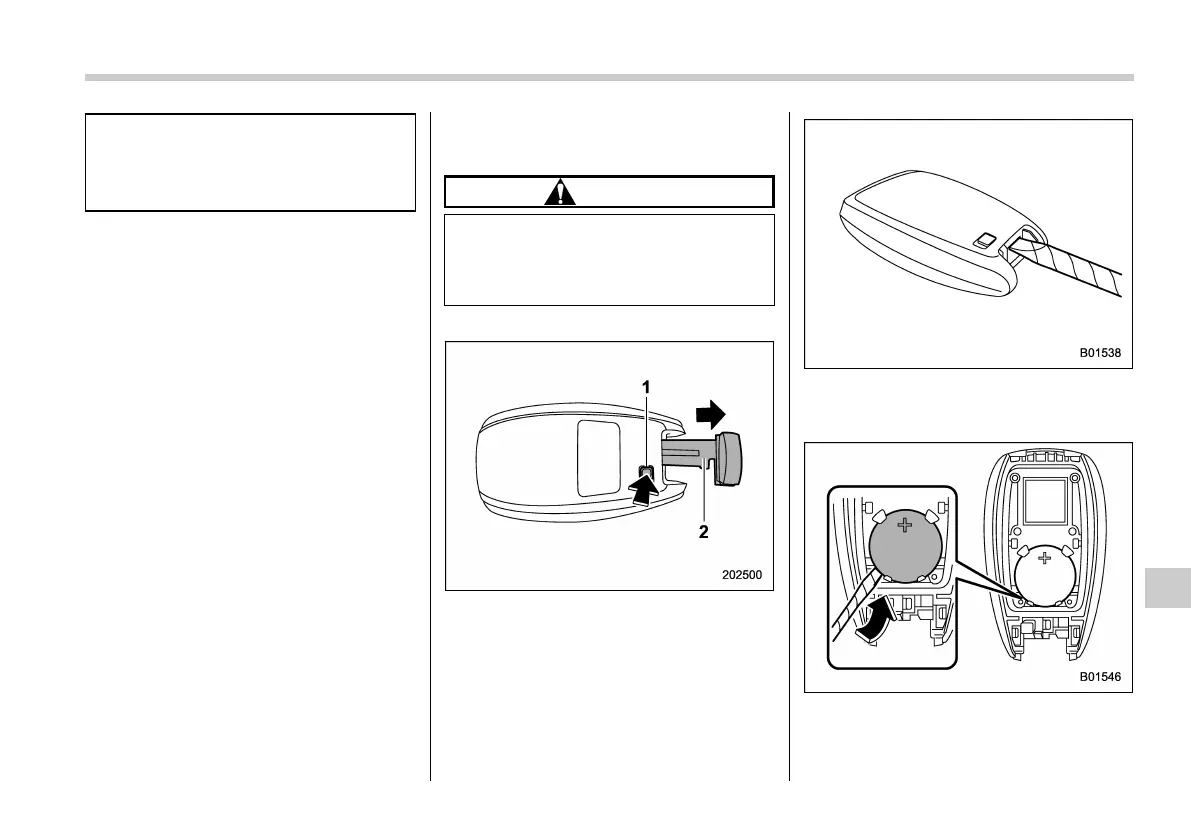 1

2

202500

B01538

B01546