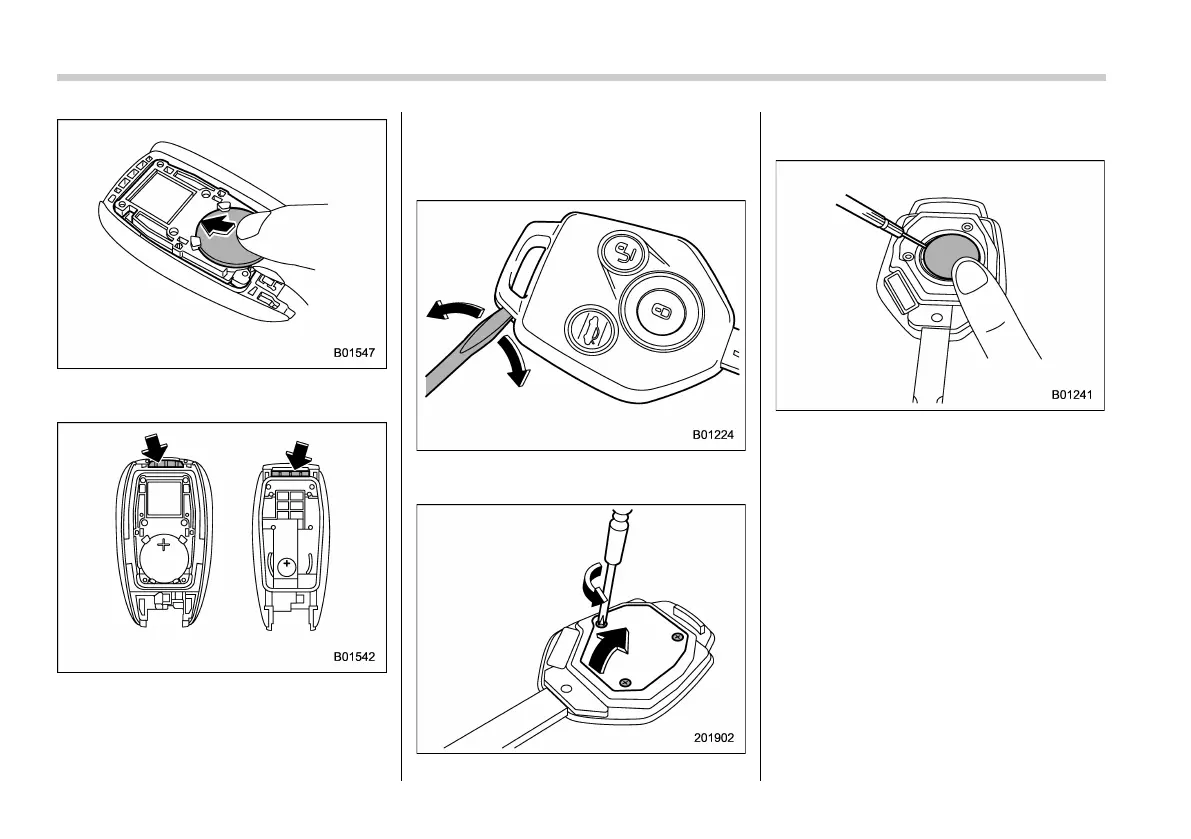 B01547

B01542

B01224

201902

B01241