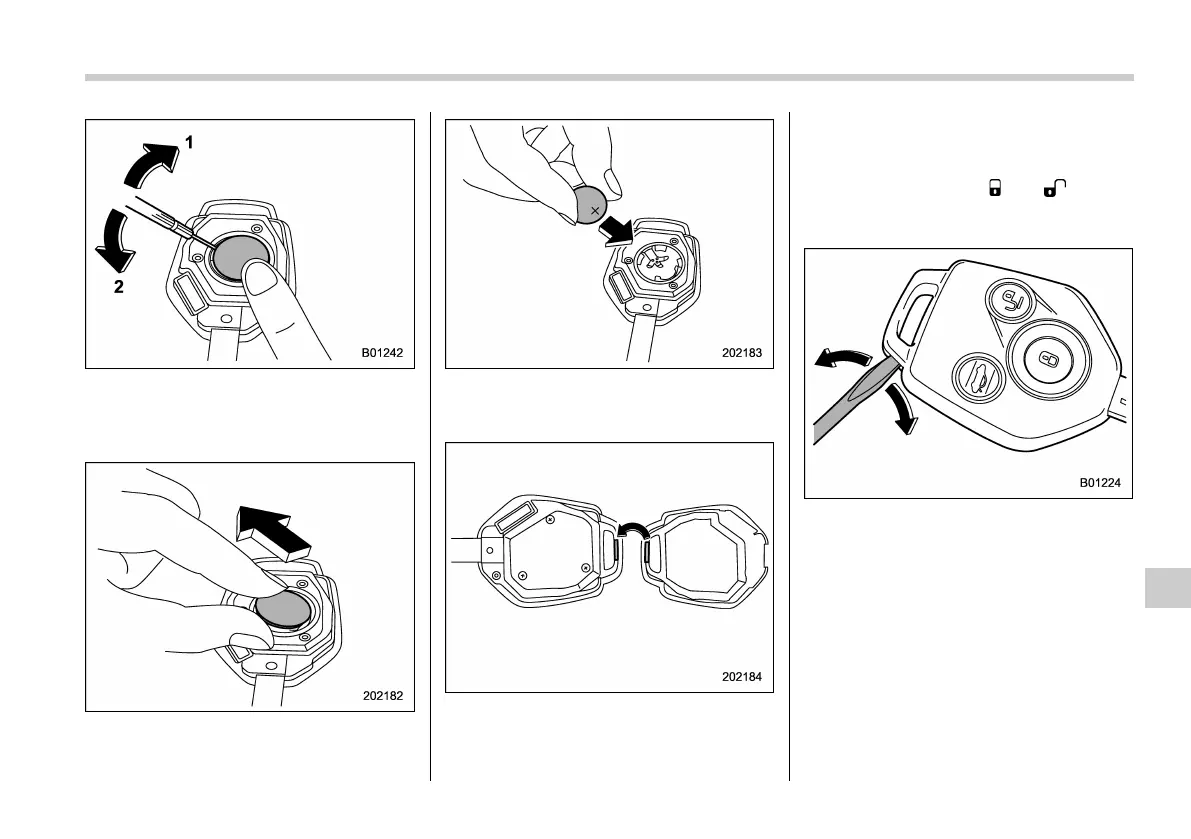 1

2

B01242

202182

202183

202184

B01224