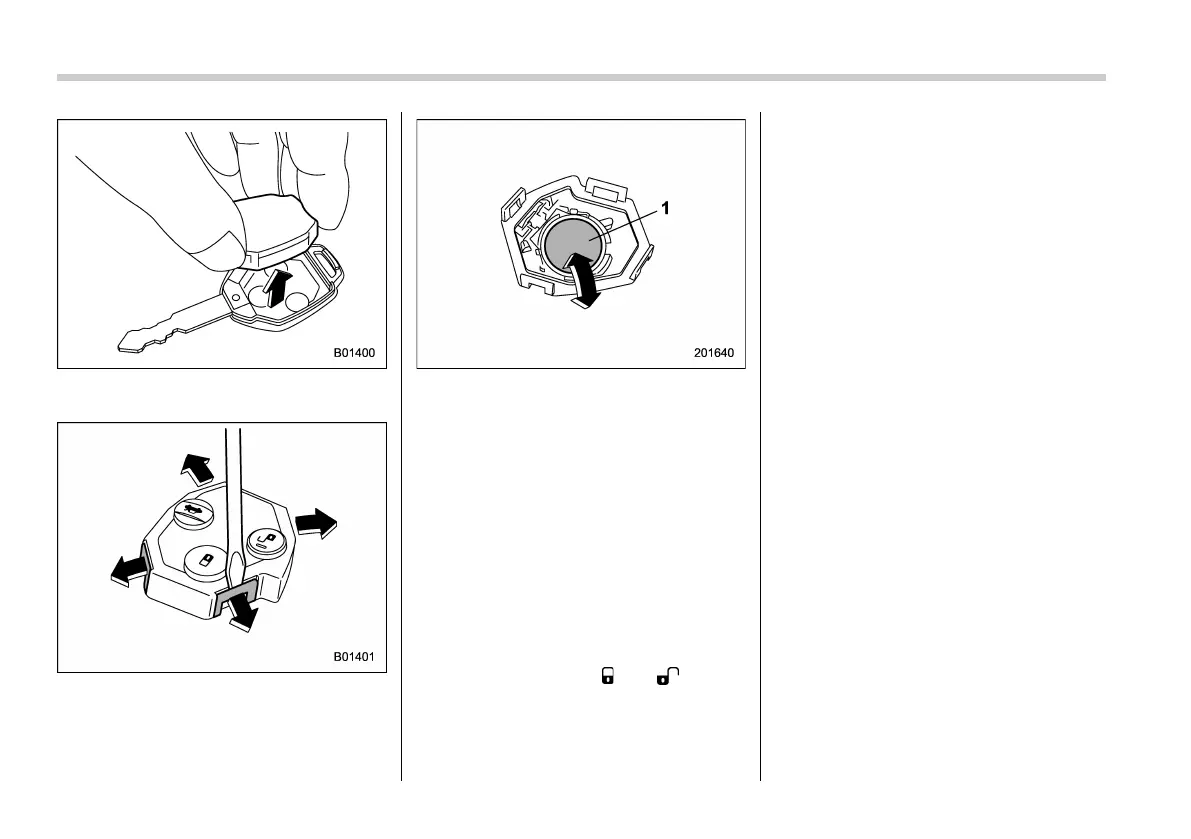 B01400

B01401

1

201640