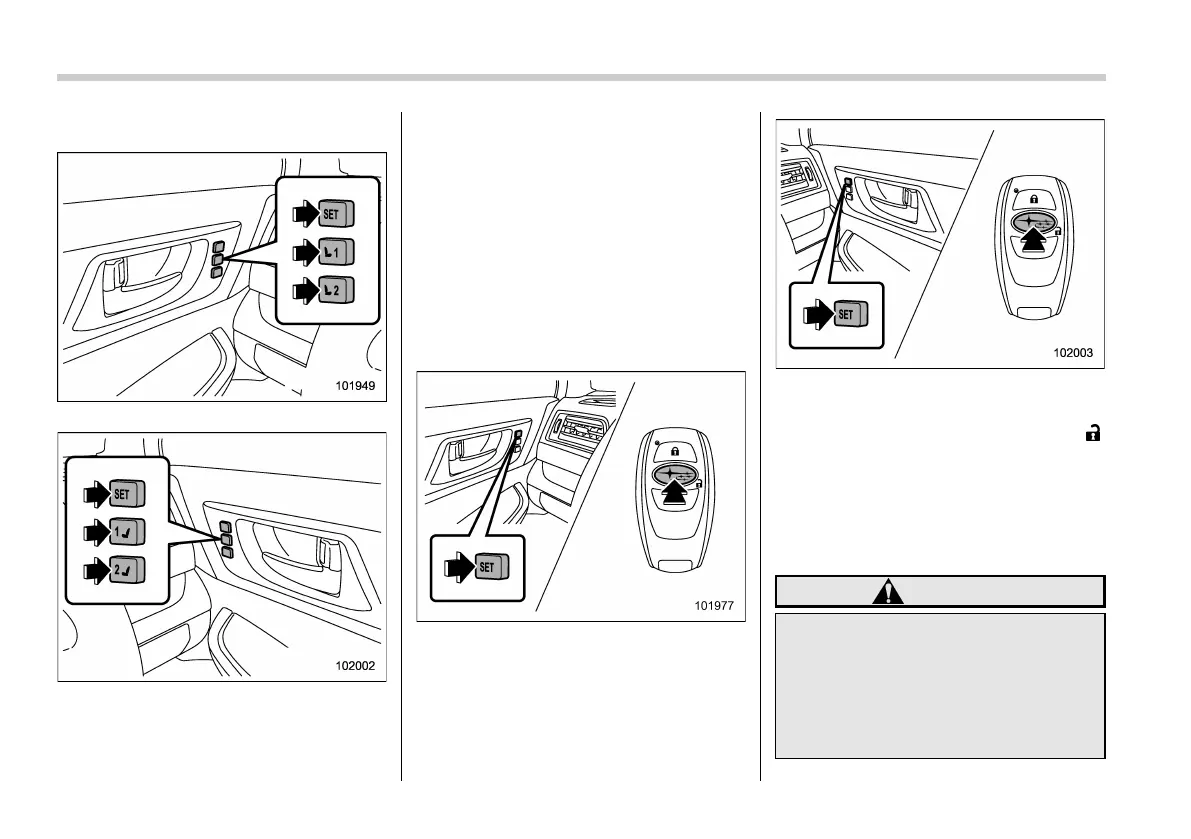 SET

1

2

101949

SET

1

2

102002

SET

101977

SET

102003