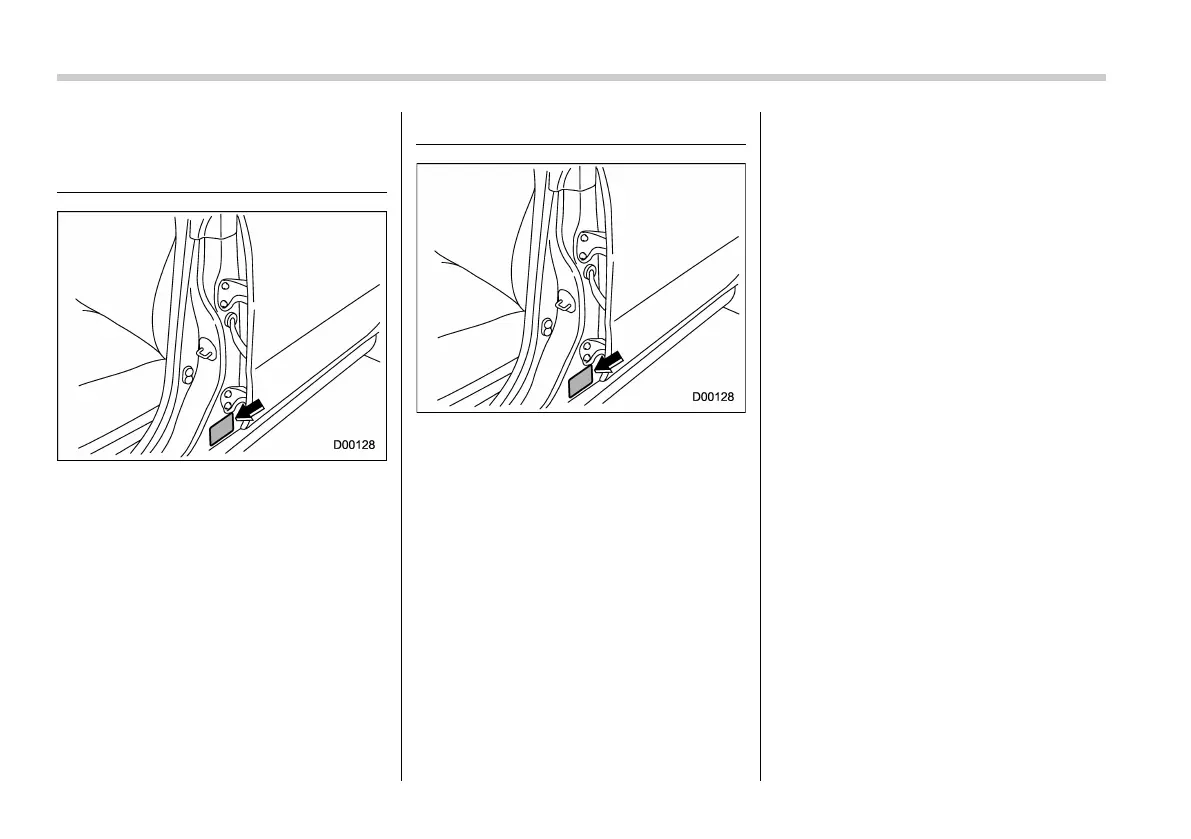 D00128

D00128