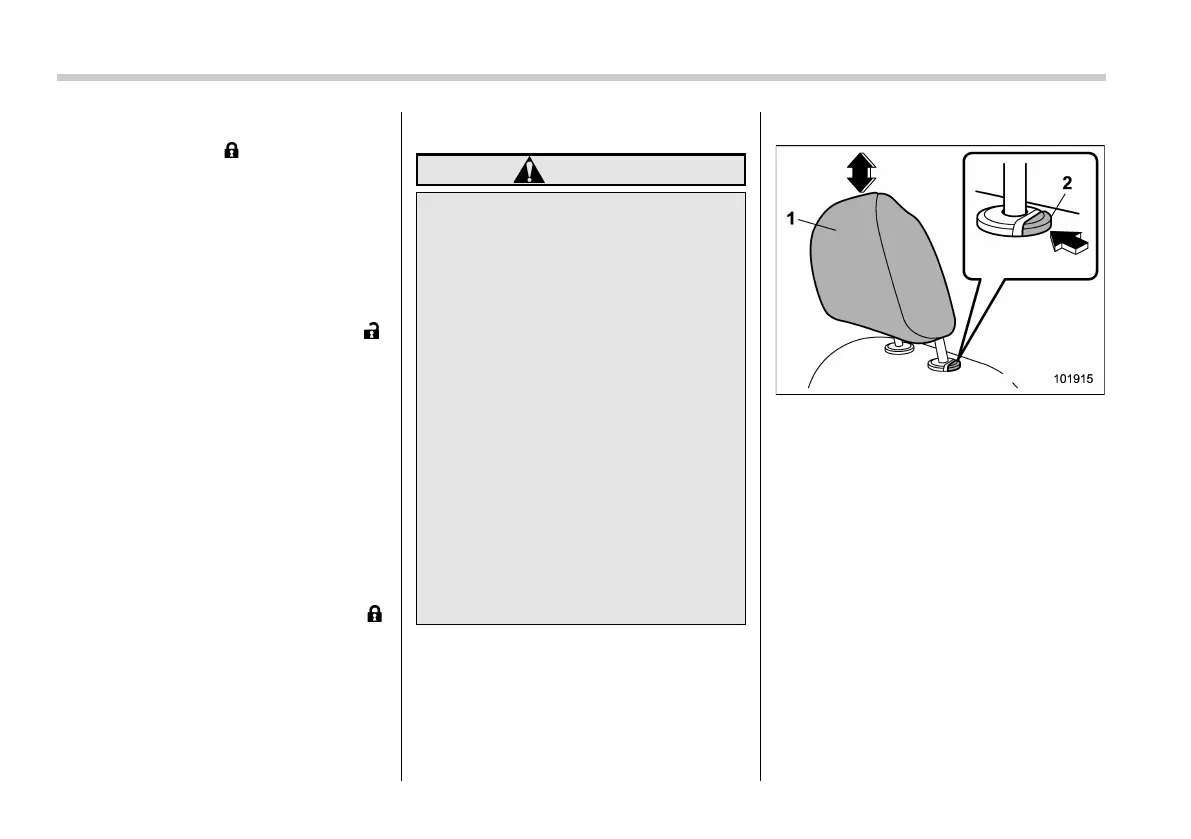 1
2
101915