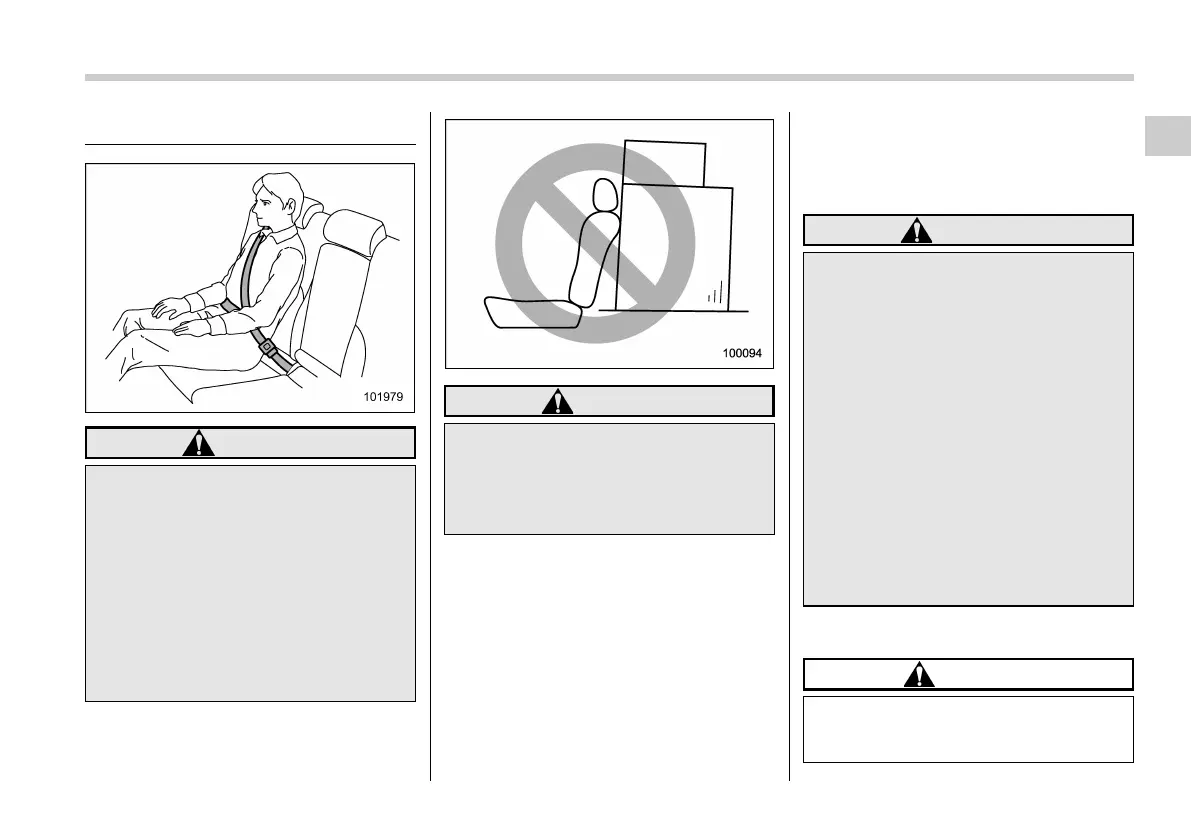 101979

100094