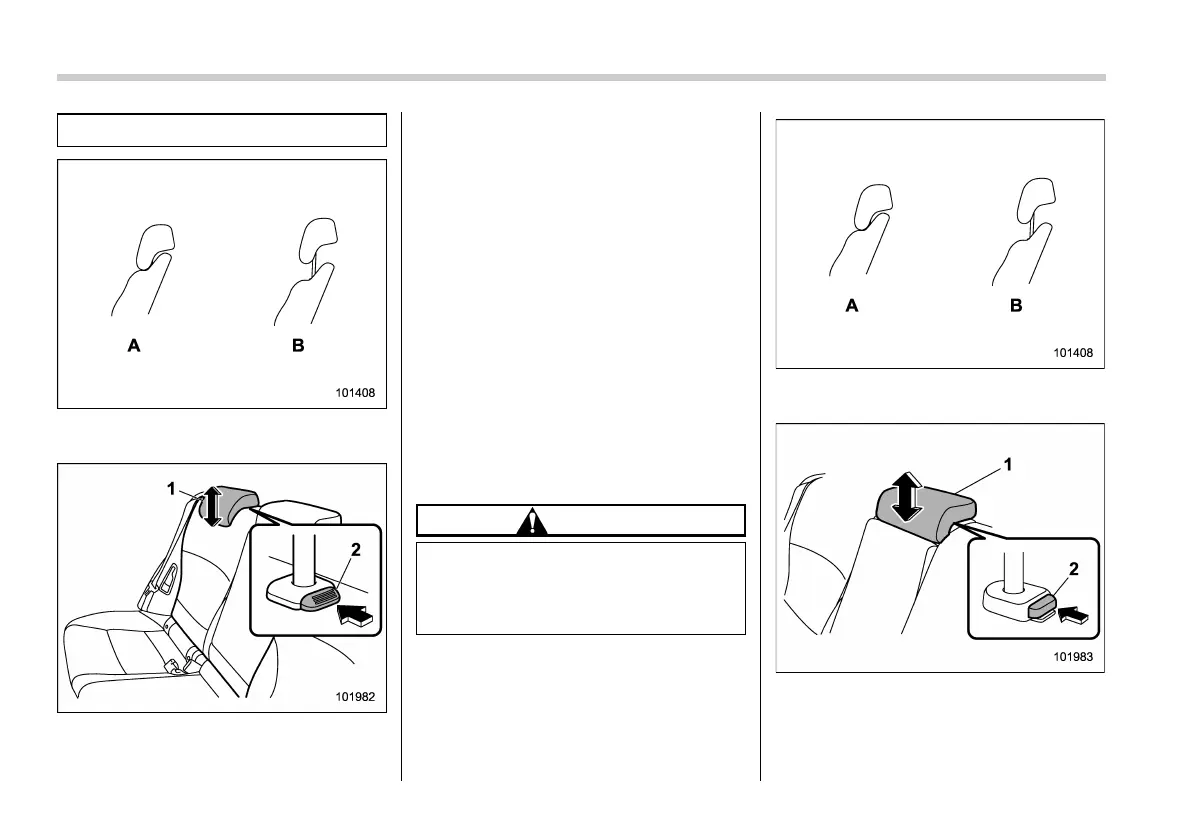 A

B

101408

1

2

101982

A

B

101408

1

2

101983