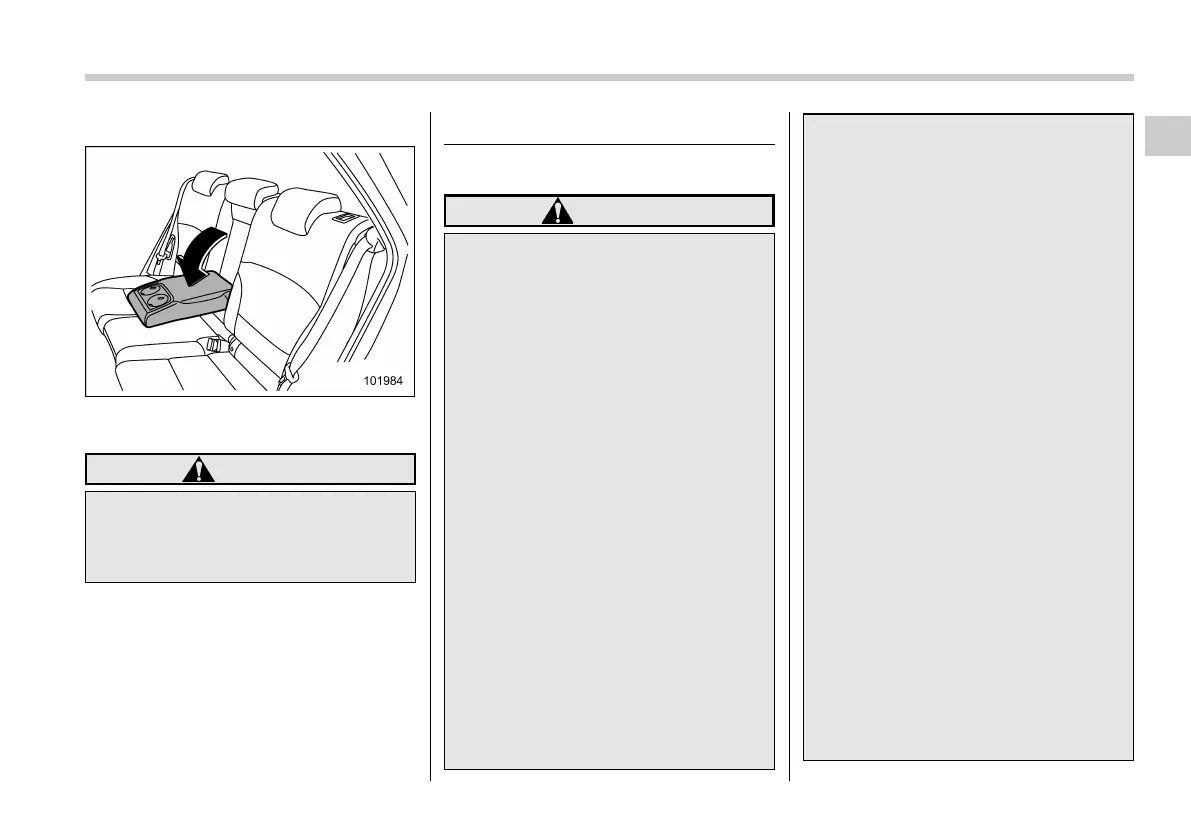 101984